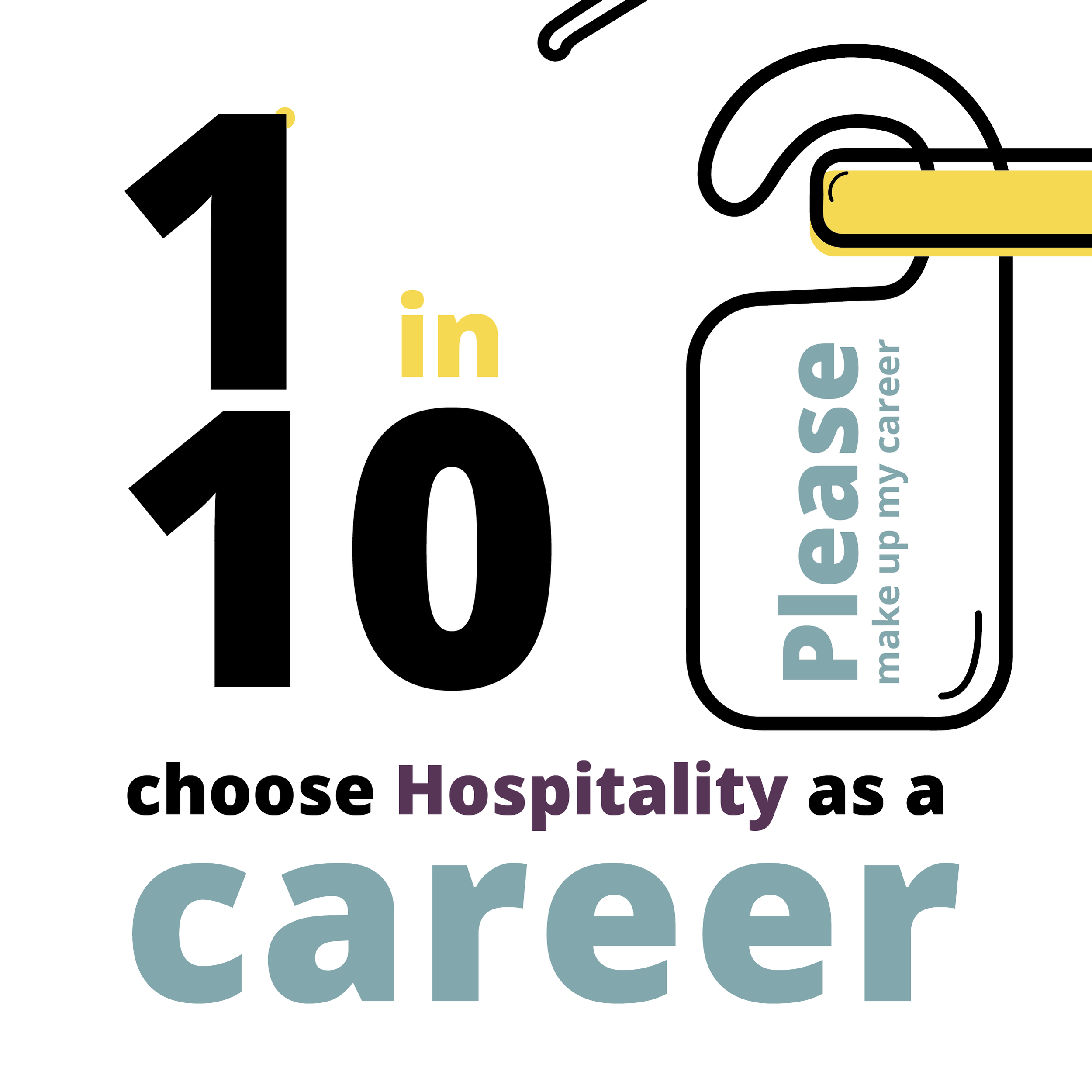 1 in 10

Please
make up my career

choose Hospitality as a

career