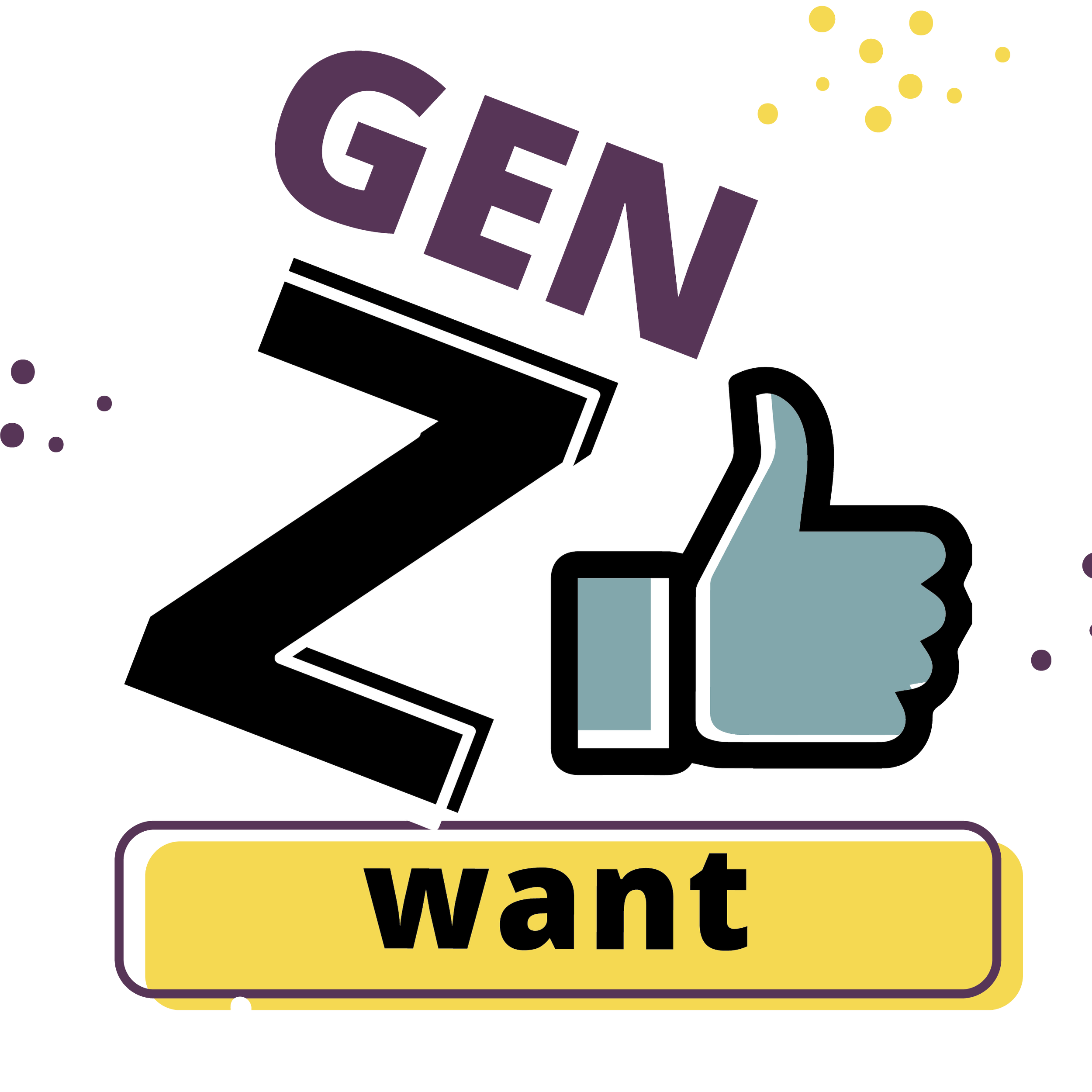 GEN Z

want