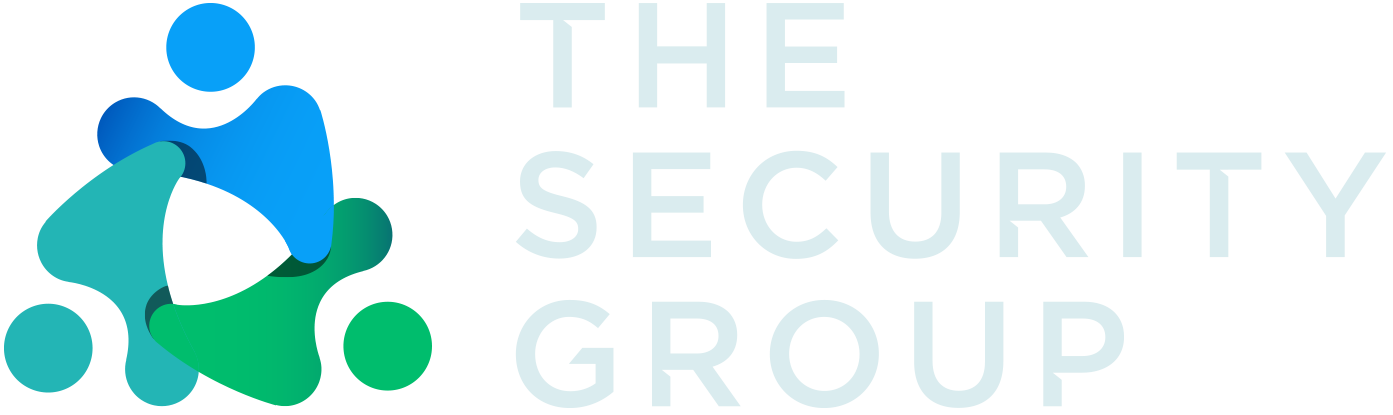 THE
SECURITY
GROUP