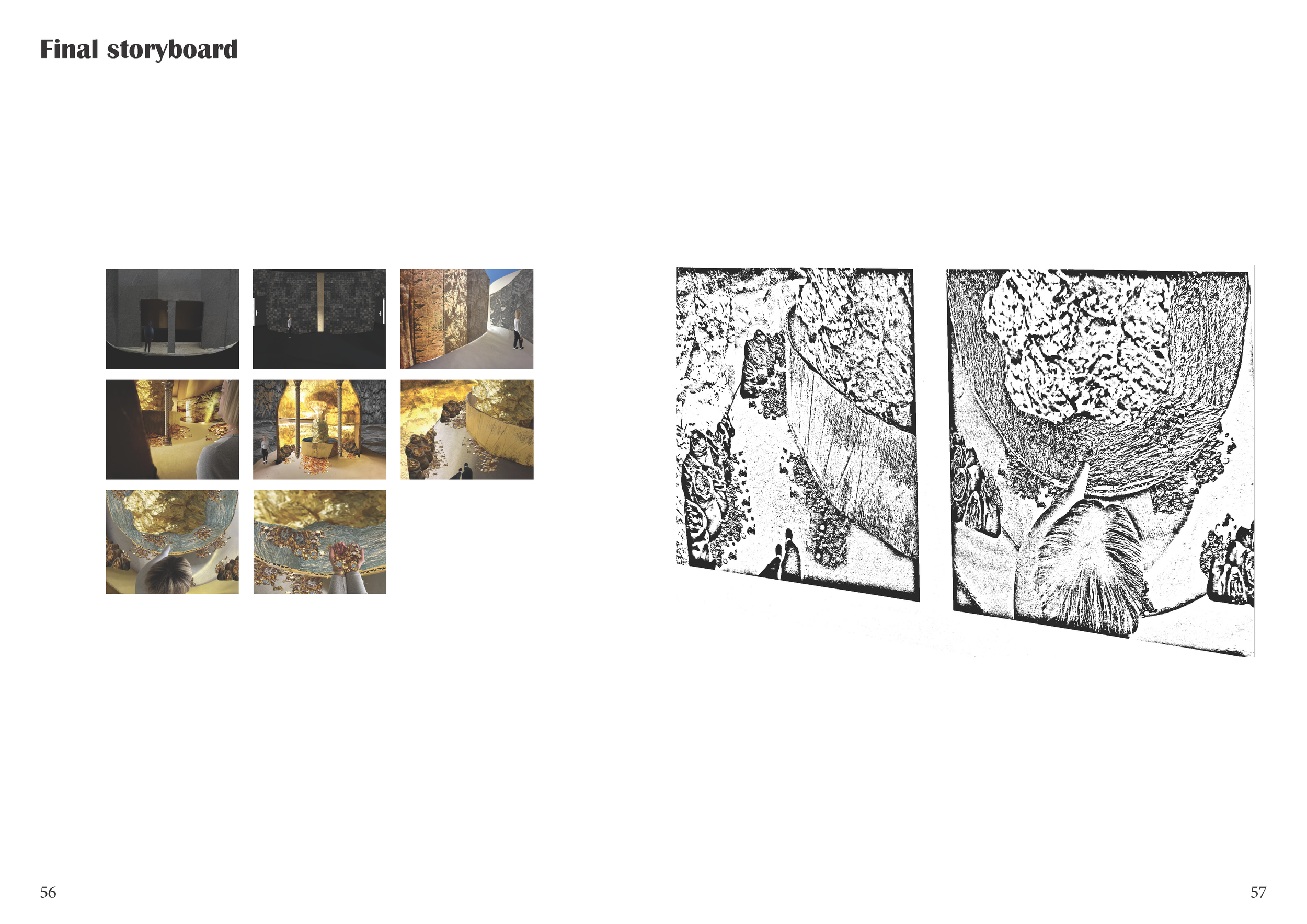 Final storyboard

56

57