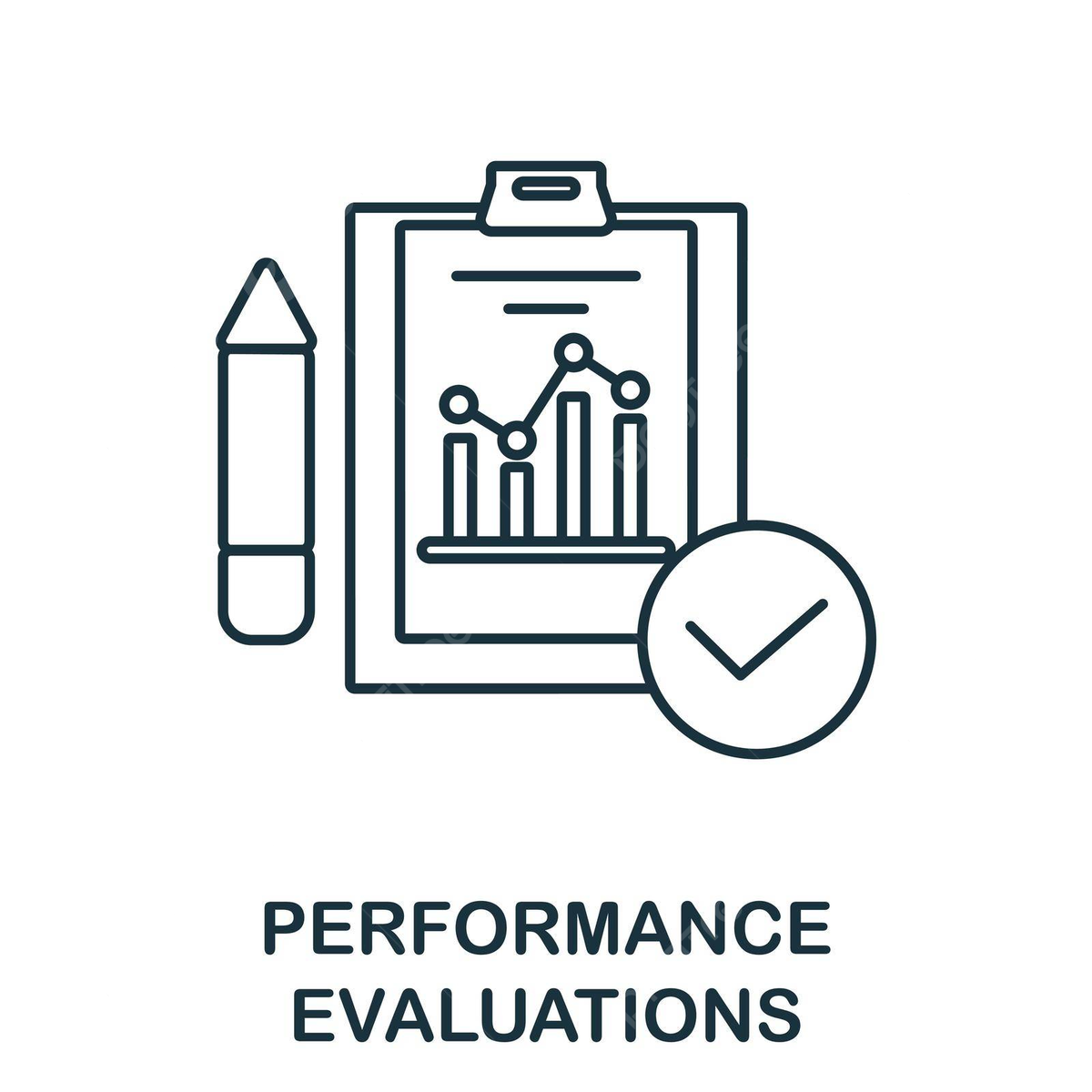 PERFORMANCE
EVALUATIONS