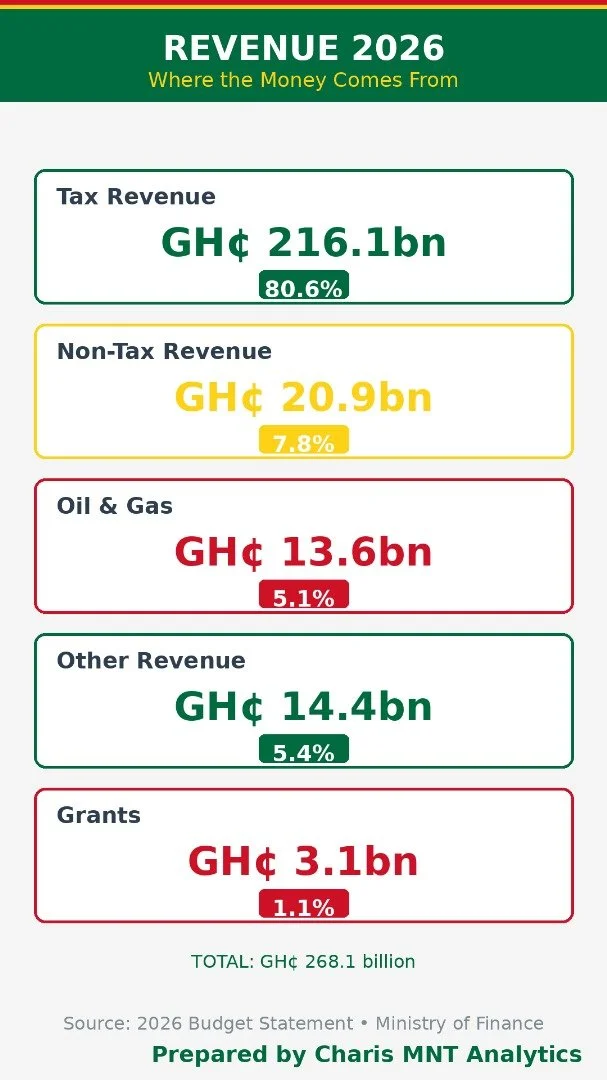 REVENUE 2026
Where the Money Comes From

Tax Revenue
GH¢ 216.1bn
80.6%

Non-Tax Revenue
GH¢ 20.9bn
7.8%

Oil & Gas
GH¢ 13.6bn
5.1%

Other Revenue
GH¢ 14.4bn
5.4%

Grants
GH¢ 3.1bn
1.1%

TOTAL: GH¢ 268.1 billion

Source: 2026 Budget Statement • Ministry of Finance
Prepared by Charis MNT Analytics