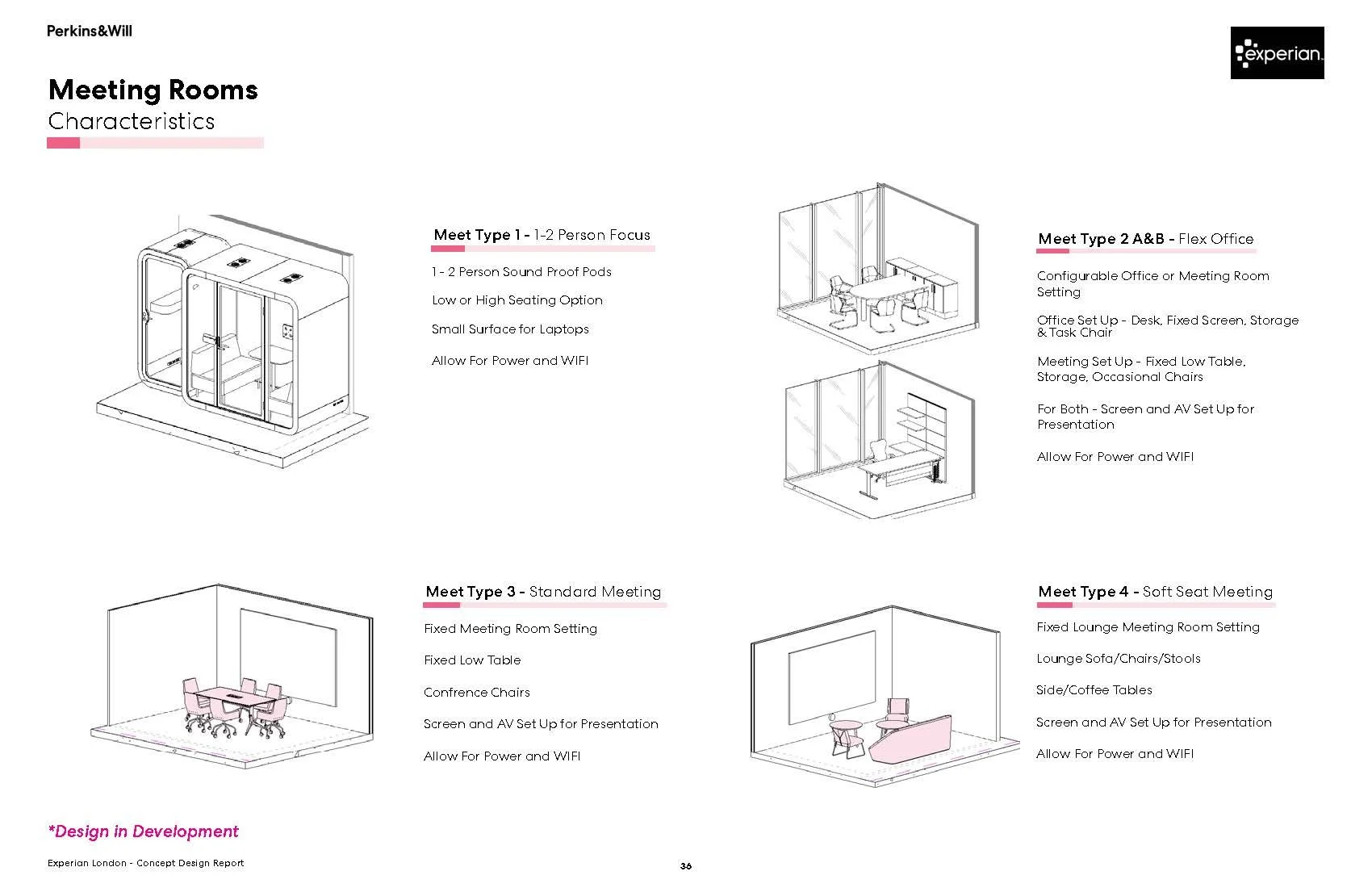 Perkins&Will

experian.

Meeting Rooms
Characteristics

Meet Type 1 - 1-2 Person Focus

1 - 2 Person Sound Proof Pods

Low or High Seating Option

Small Surface for Laptops

Allow For Power and WIFI

Meet Type 2 A&B - Flex Office

Configurable Office or Meeting Room Setting

Office Set Up - Desk, Fixed Screen, Storage & Task Chair

Meeting Set Up - Fixed Low Table, Storage, Occasional Chairs

For Both - Screen and AV Set Up for Presentation

Allow For Power and WIFI

Meet Type 3 - Standard Meeting

Fixed Meeting Room Setting

Fixed Low Table

Confrence Chairs

Screen and AV Set Up for Presentation

Allow For Power and WIFI

Meet Type 4 - Soft Seat Meeting

Fixed Lounge Meeting Room Setting

Lounge Sofa/Chairs/Stools

Side/Coffee Tables

Screen and AV Set Up for Presentation

Allow For Power and WIFI

*Design in Development

Experian London - Concept Design Report

36