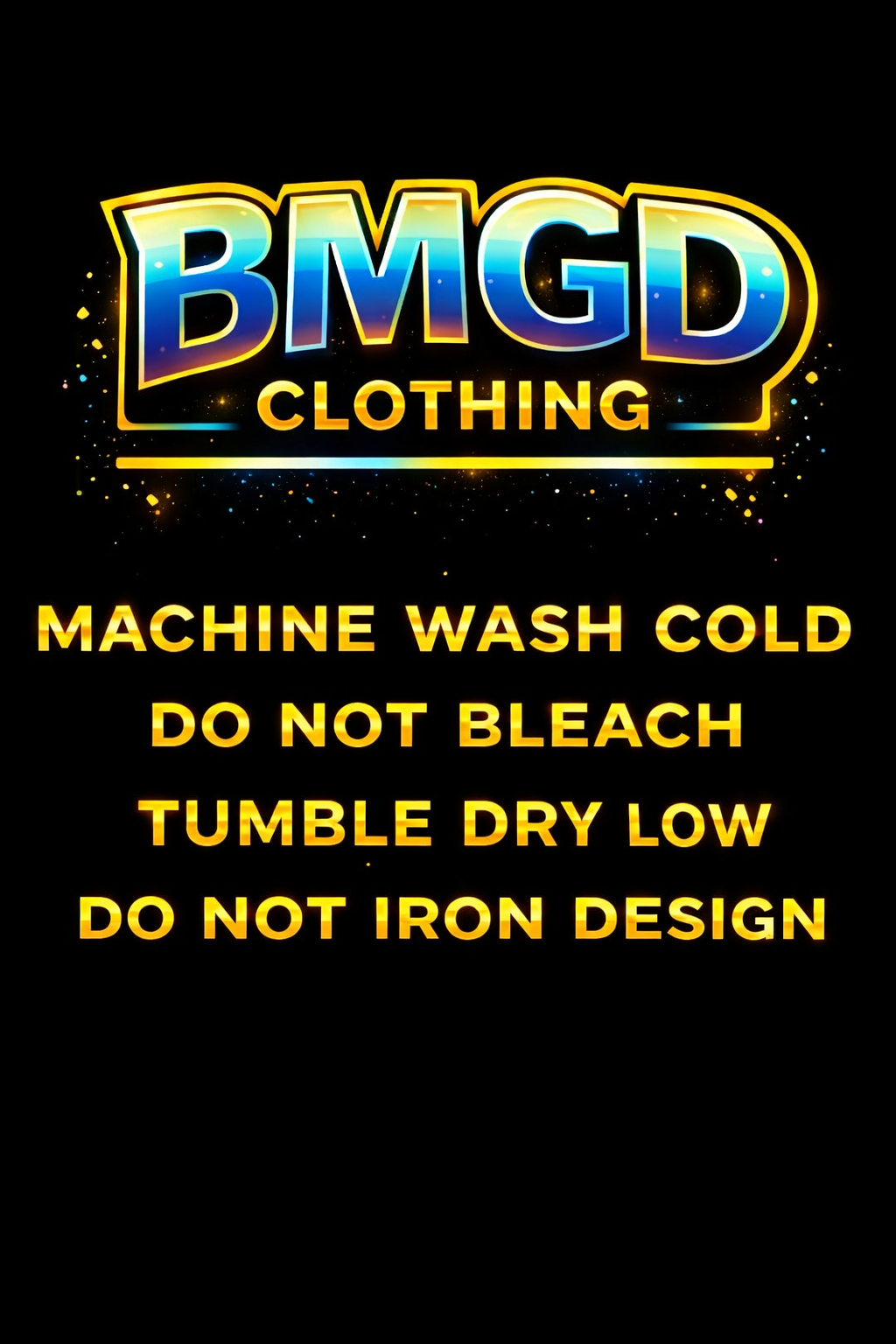 BMGD
CLOTHING

MACHINE WASH COLD
DO NOT BLEACH
TUMBLE DRY LOW
DO NOT IRON DESIGN