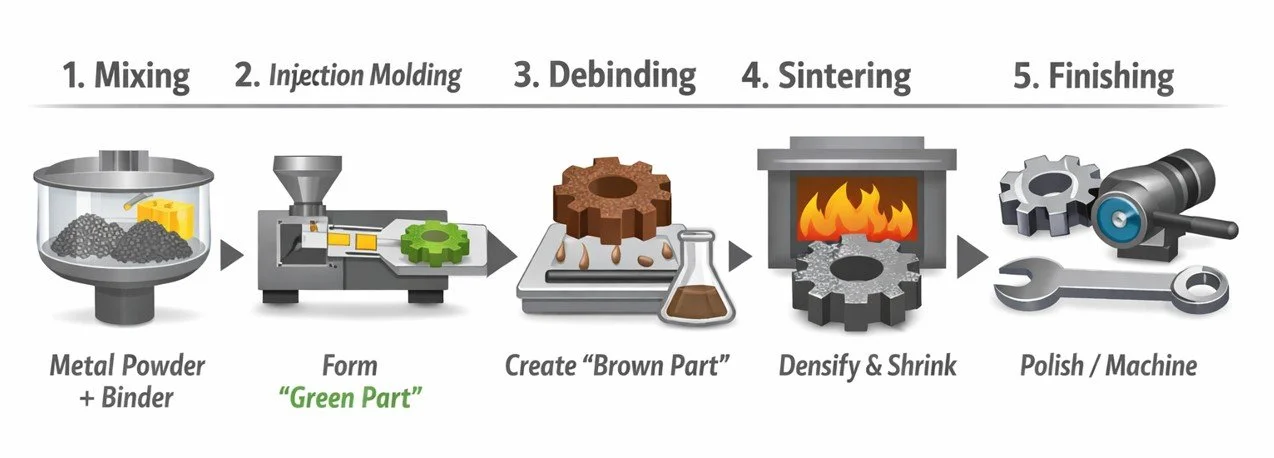 1. Mixing 2. Injection Molding 3. Debinding 4. Sintering 5. Finishing

Metal Powder + Binder

Form "Green Part"

Create "Brown Part"

Densify & Shrink

Polish / Machine