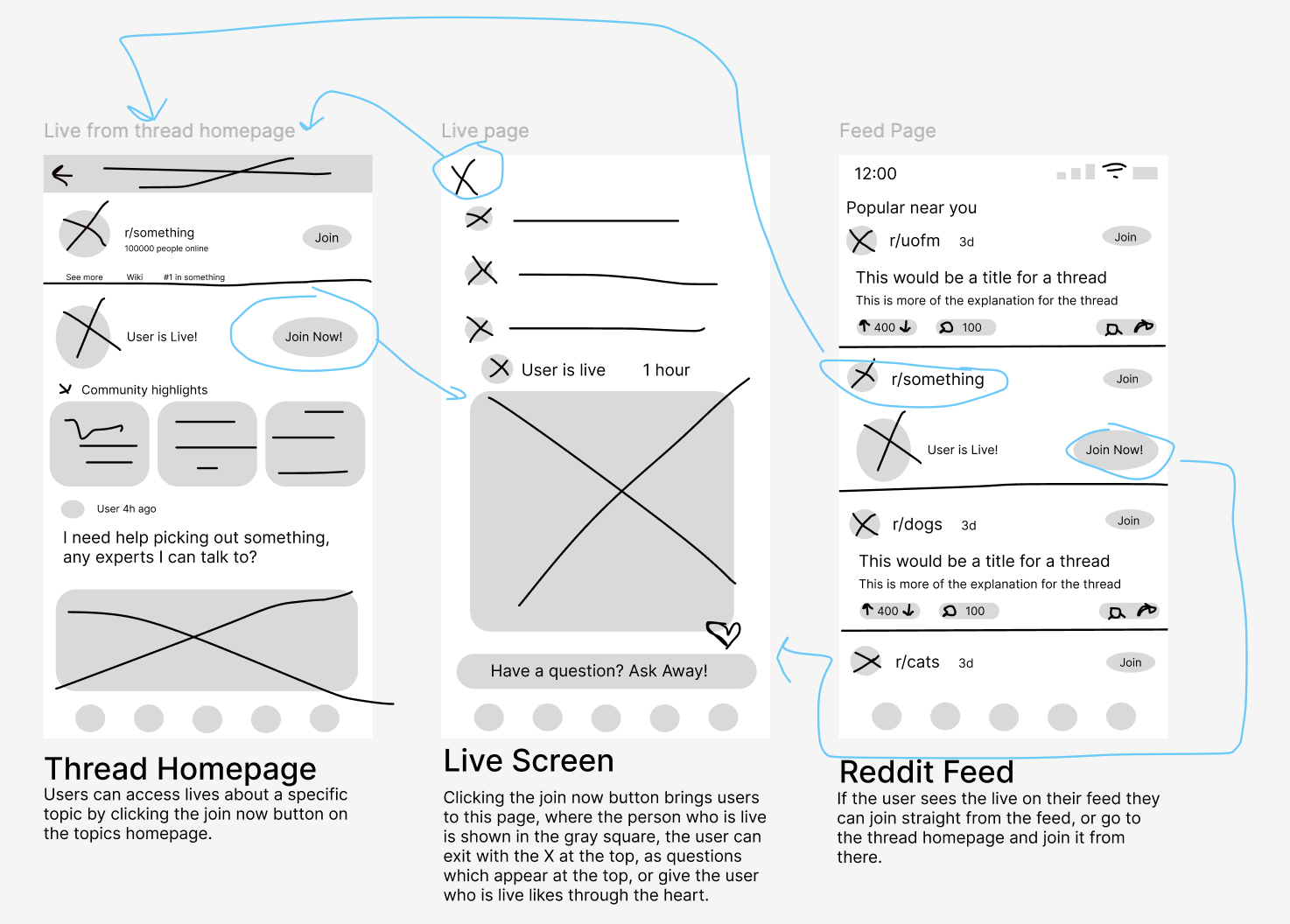 Live from thread homepage

r/something
100000 people online
Join
See more Wiki #1 in something

User is Live!
Join Now!

Community highlights

User 4h ago
I need help picking out something, any experts I can talk to?

Thread Homepage
Users can access lives about a specific topic by clicking the join now button on the topics homepage.

Live page

User is live 1 hour

Have a question? Ask Away!

Live Screen
Clicking the join now button brings users to this page, where the person who is live is shown in the gray square, the user can exit with the X at the top, as questions which appear at the top, or give the user who is live likes through the heart.

Feed Page

12:00
Popular near you
r/uofm 3d
Join
This would be a title for a thread
This is more of the explanation for the thread
400 100

r/something
Join
User is Live!
Join Now!

r/dogs 3d
Join
This would be a title for a thread
This is more of the explanation for the thread
400 100

r/cats 3d
Join

Reddit Feed
If the user sees the live on their feed they can join straight from the feed, or go to the thread homepage and join it from there.