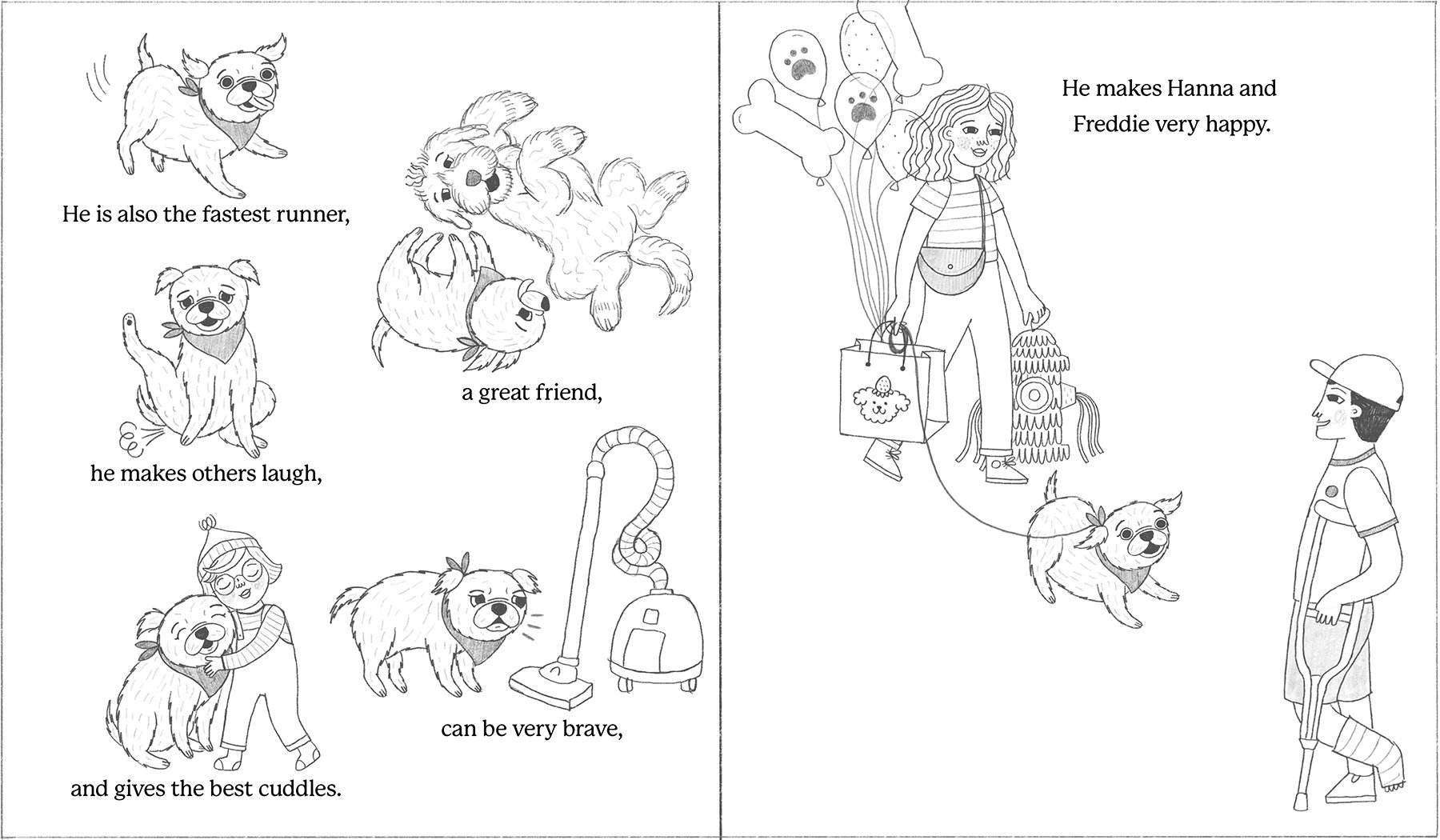 He is also the fastest runner,

a great friend,

he makes others laugh,

can be very brave,

and gives the best cuddles.

He makes Hanna and Freddie very happy.