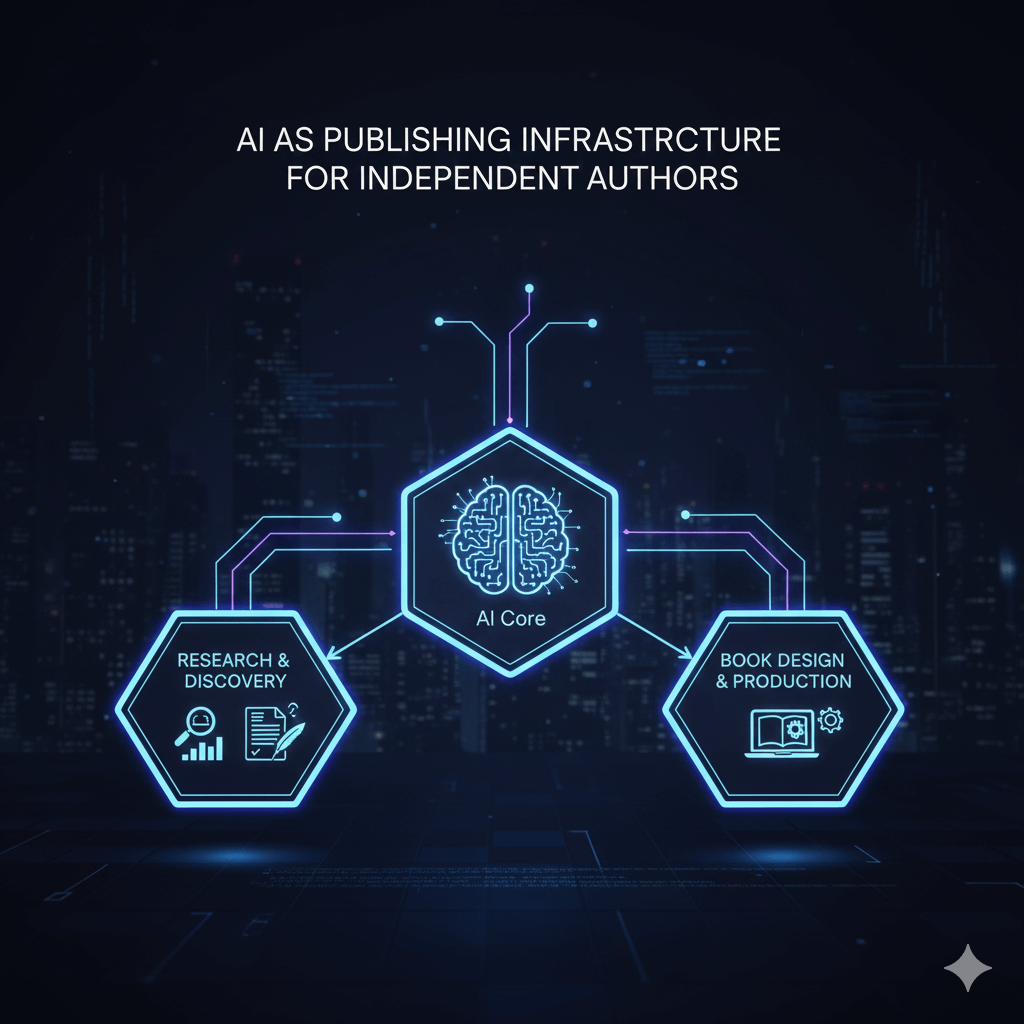 AI AS PUBLISHING INFRASTRCTURE FOR INDEPENDENT AUTHORS

AI Core

RESEARCH & DISCOVERY

BOOK DESIGN & PRODUCTION