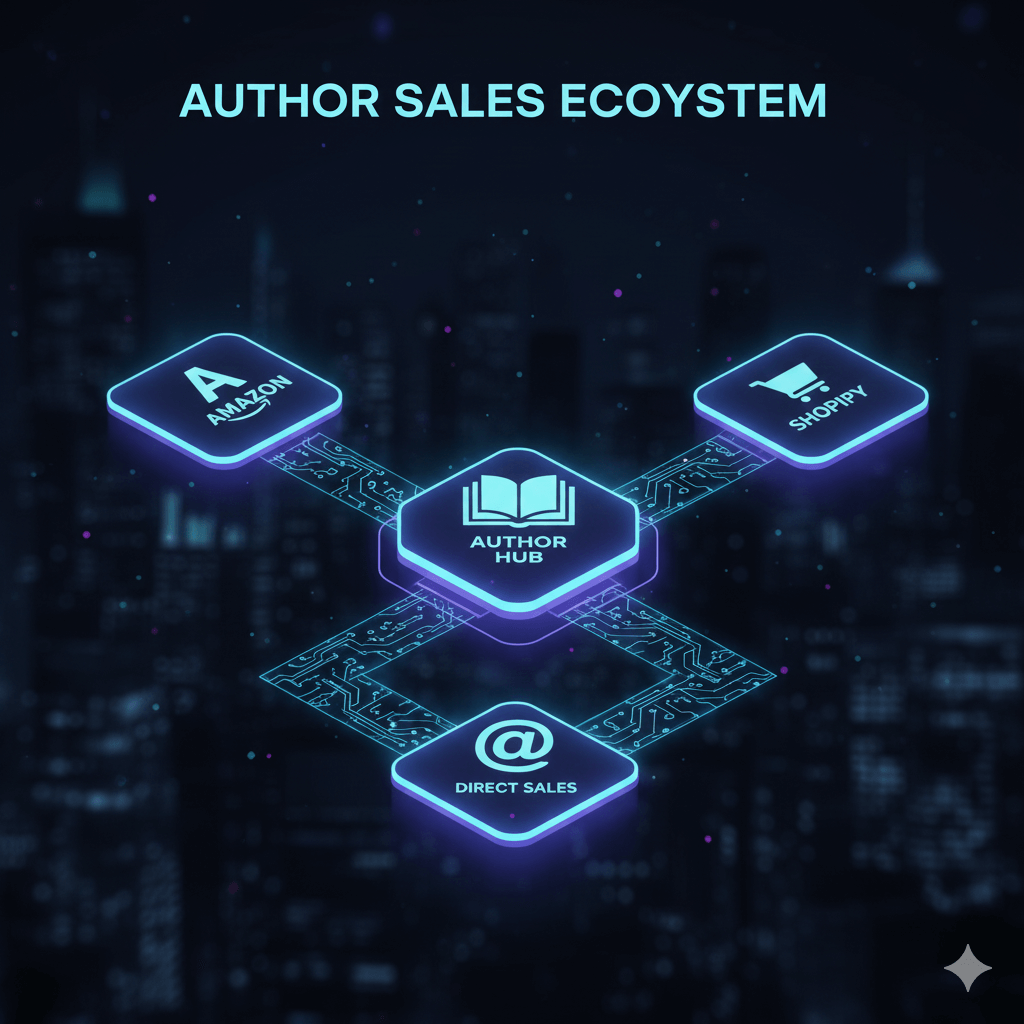 AUTHOR SALES ECOYSTEM

A
AMAZON

SHOPIPY

AUTHOR HUB

@
DIRECT SALES