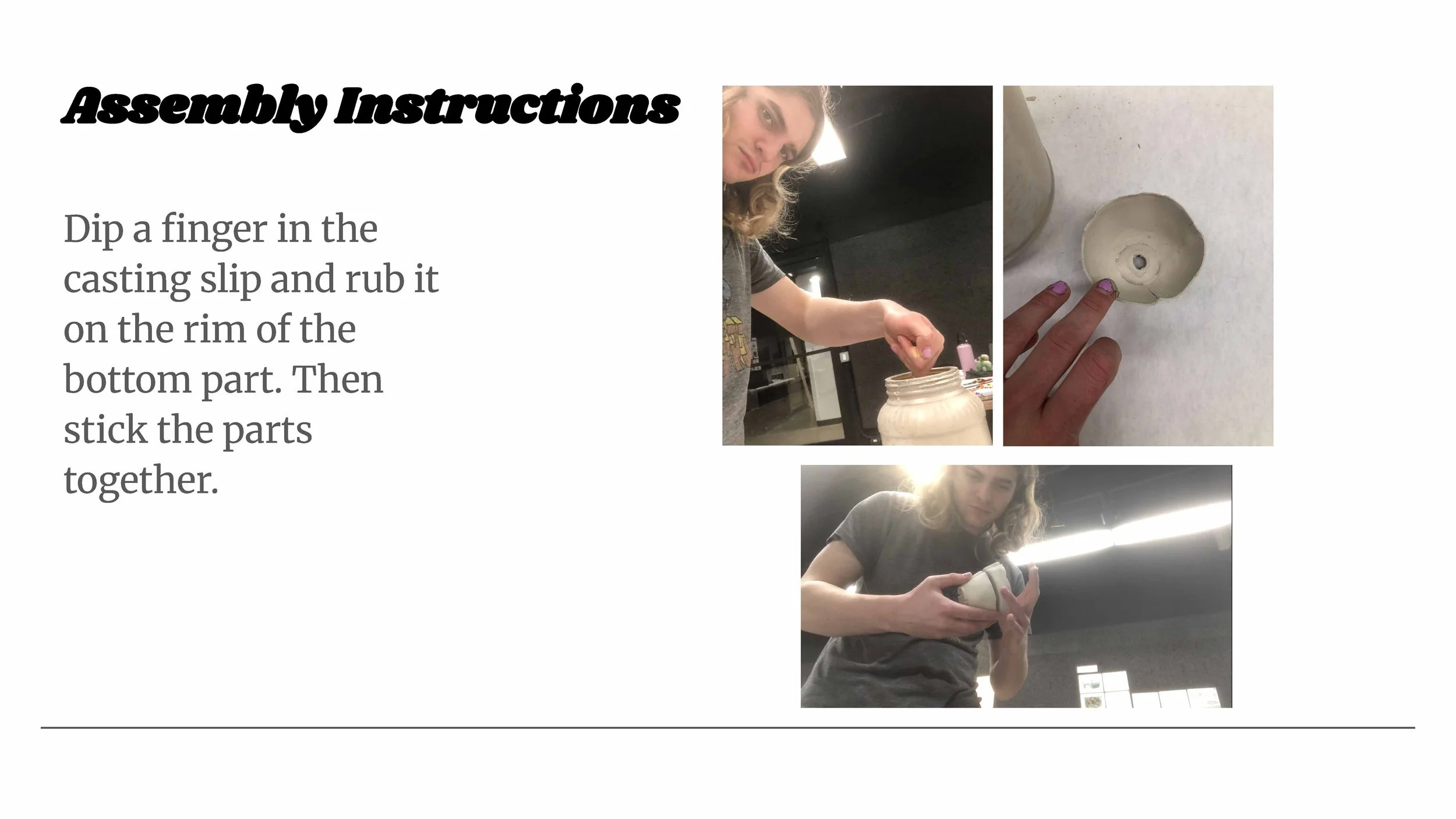 Assembly Instructions

Dip a finger in the casting slip and rub it on the rim of the bottom part. Then stick the parts together.