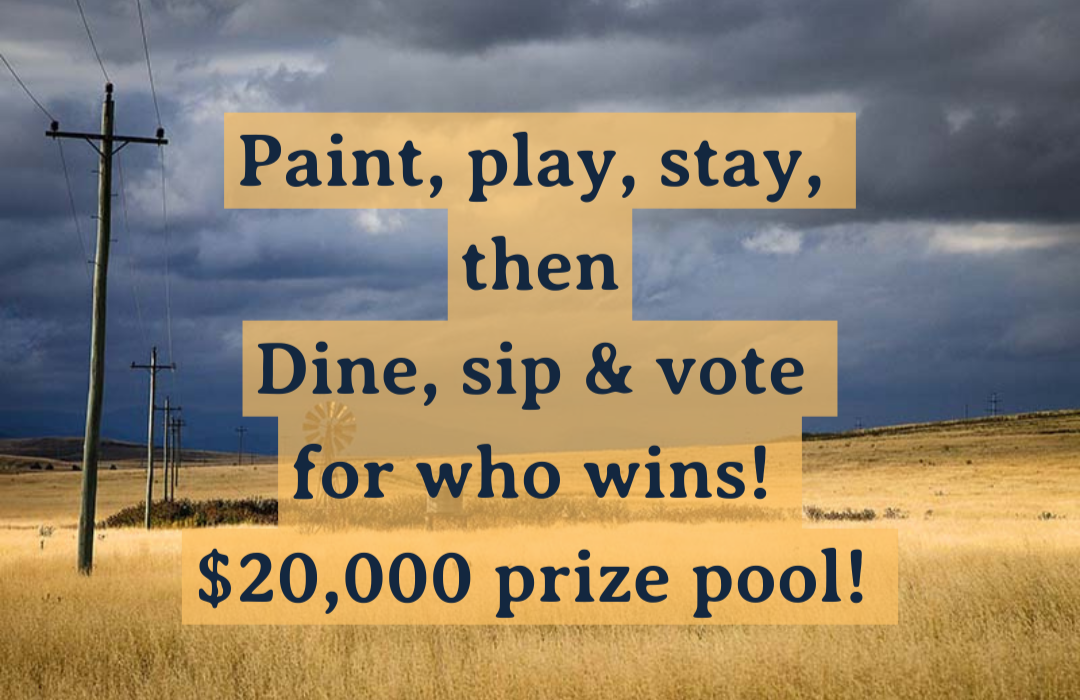 Paint, play, stay, then Dine, sip & vote for who wins! \$20,000 prize pool!