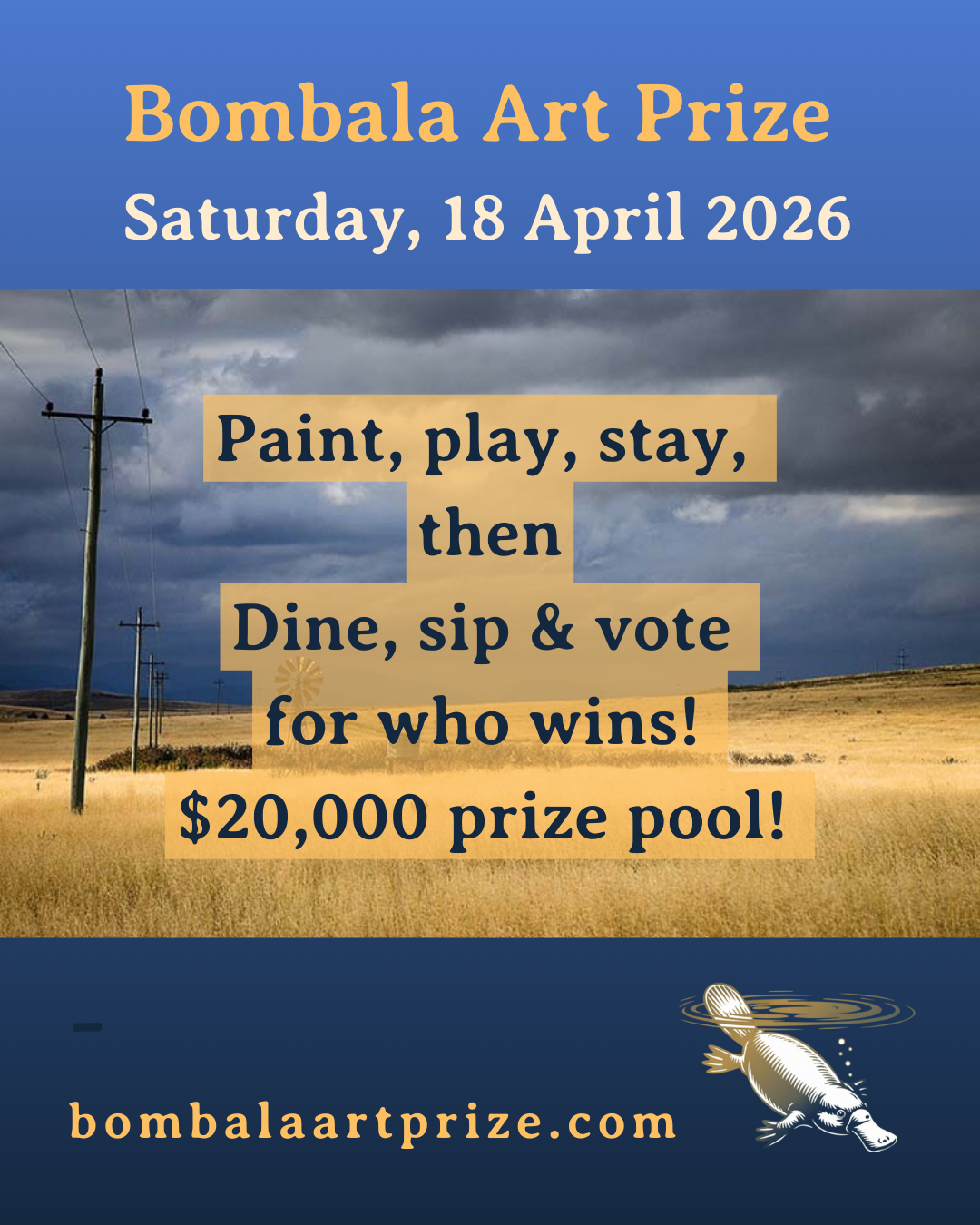 Bombala Art Prize
Saturday, 18 April 2026

Paint, play, stay,
then
Dine, sip & vote
for who wins!
$20,000 prize pool!

bombalaartprize.com