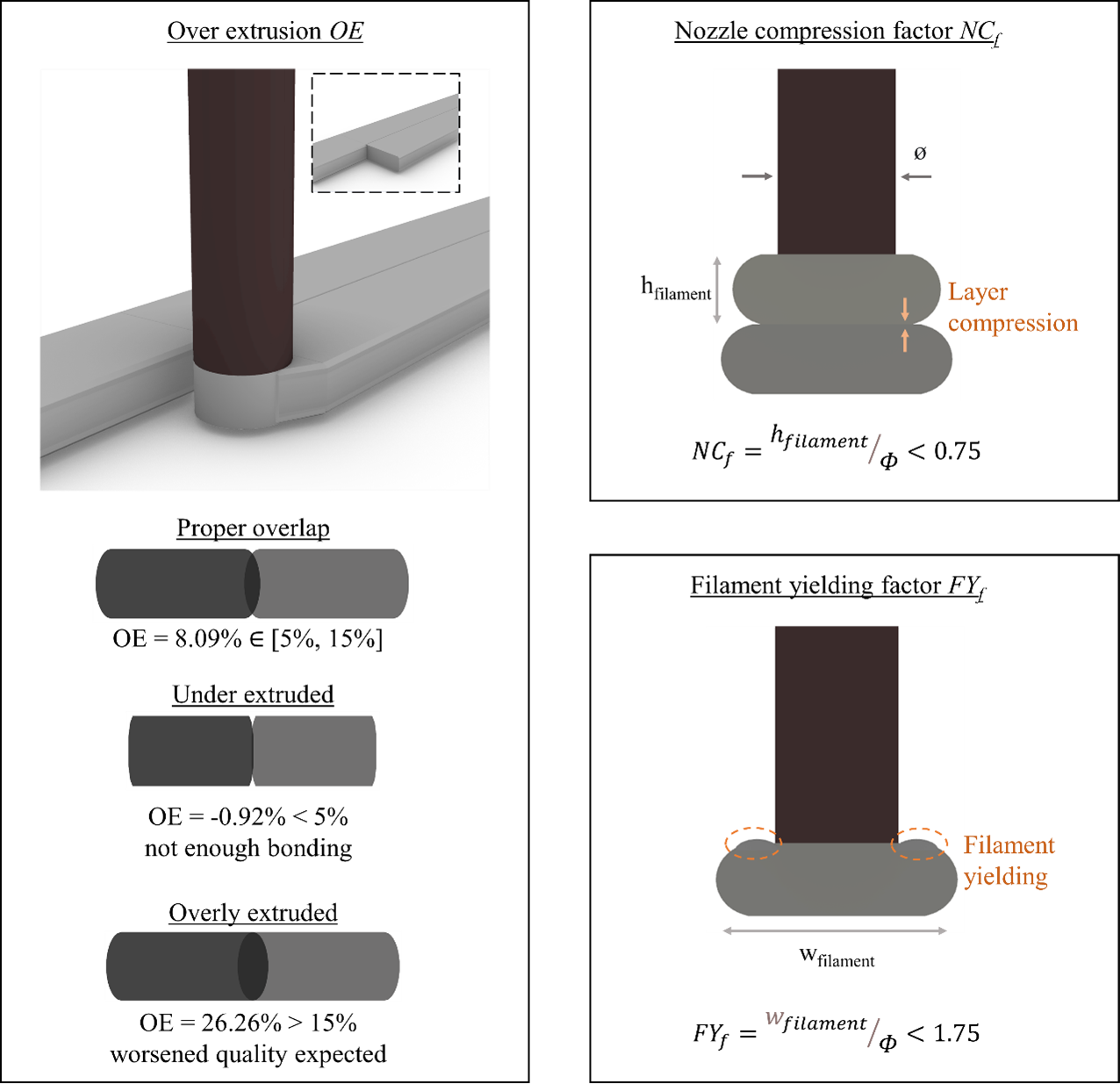 Over extrusion $OE$

Proper overlap

OE = 8.09% ∈ [5%, 15%]

Under extruded

OE = -0.92% < 5%
not enough bonding

Overly extruded

OE = 26.26% > 15%
worsened quality expected

Nozzle compression factor $NC_f$

ø

$h_{filament}$

Layer compression

$NC_f = {}^{h_{filament}}/_{\Phi} < 0.75$

Filament yielding factor $FY_f$

Filament yielding

$w_{filament}$

$FY_f = {}^{w_{filament}}/_{\Phi} < 1.75$