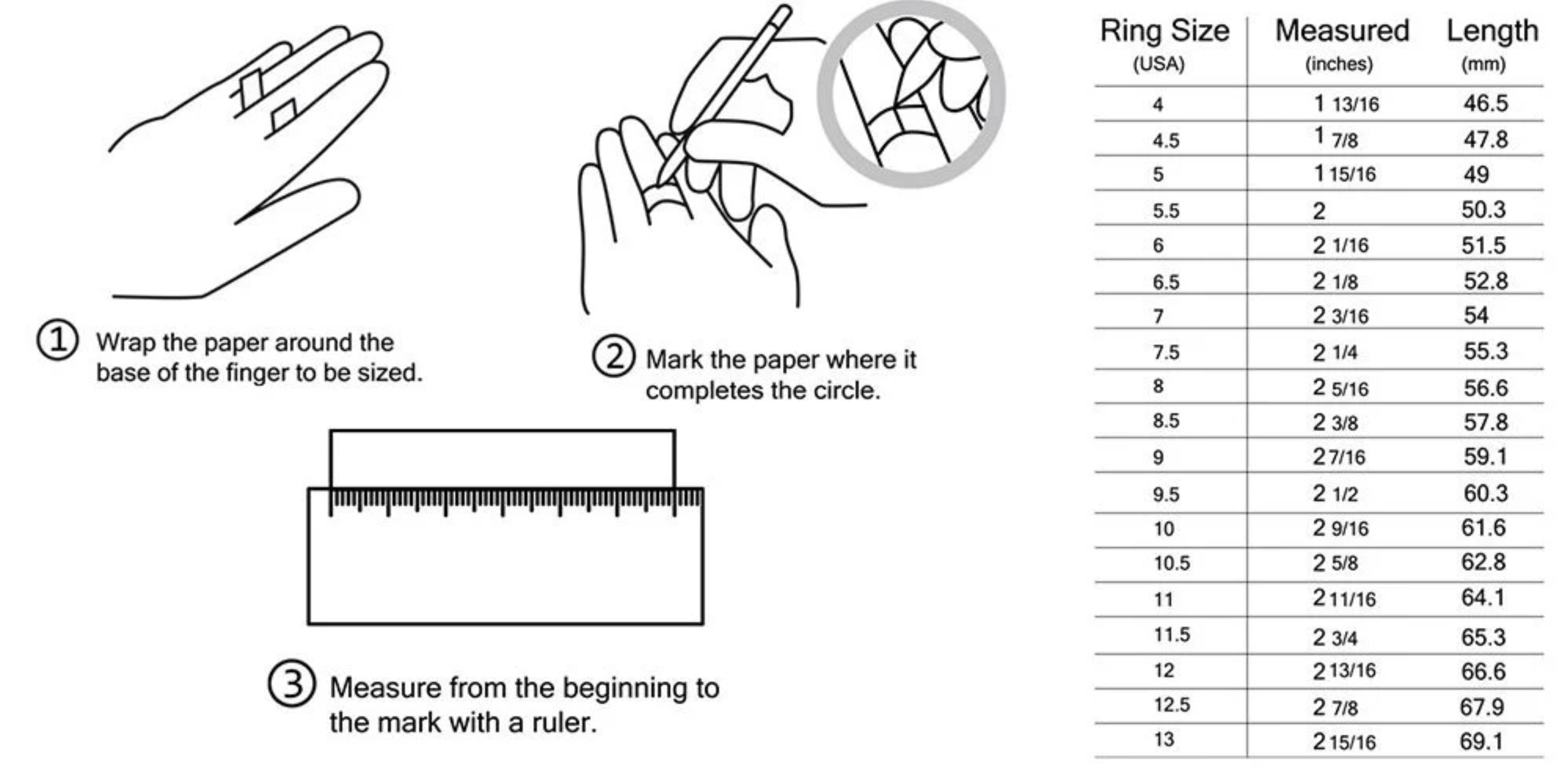 ① Wrap the paper around the base of the finger to be sized.

② Mark the paper where it completes the circle.

③ Measure from the beginning to the mark with a ruler.

| Ring Size (USA) | Measured (inches) | Length (mm) |
|---|---|---|
| 4 | 1 13/16 | 46.5 |
| 4.5 | 1 7/8 | 47.8 |
| 5 | 1 15/16 | 49 |
| 5.5 | 2 | 50.3 |
| 6 | 2 1/16 | 51.5 |
| 6.5 | 2 1/8 | 52.8 |
| 7 | 2 3/16 | 54 |
| 7.5 | 2 1/4 | 55.3 |
| 8 | 2 5/16 | 56.6 |
| 8.5 | 2 3/8 | 57.8 |
| 9 | 2 7/16 | 59.1 |
| 9.5 | 2 1/2 | 60.3 |
| 10 | 2 9/16 | 61.6 |
| 10.5 | 2 5/8 | 62.8 |
| 11 | 2 11/16 | 64.1 |
| 11.5 | 2 3/4 | 65.3 |
| 12 | 2 13/16 | 66.6 |
| 12.5 | 2 7/8 | 67.9 |
| 13 | 2 15/16 | 69.1 |