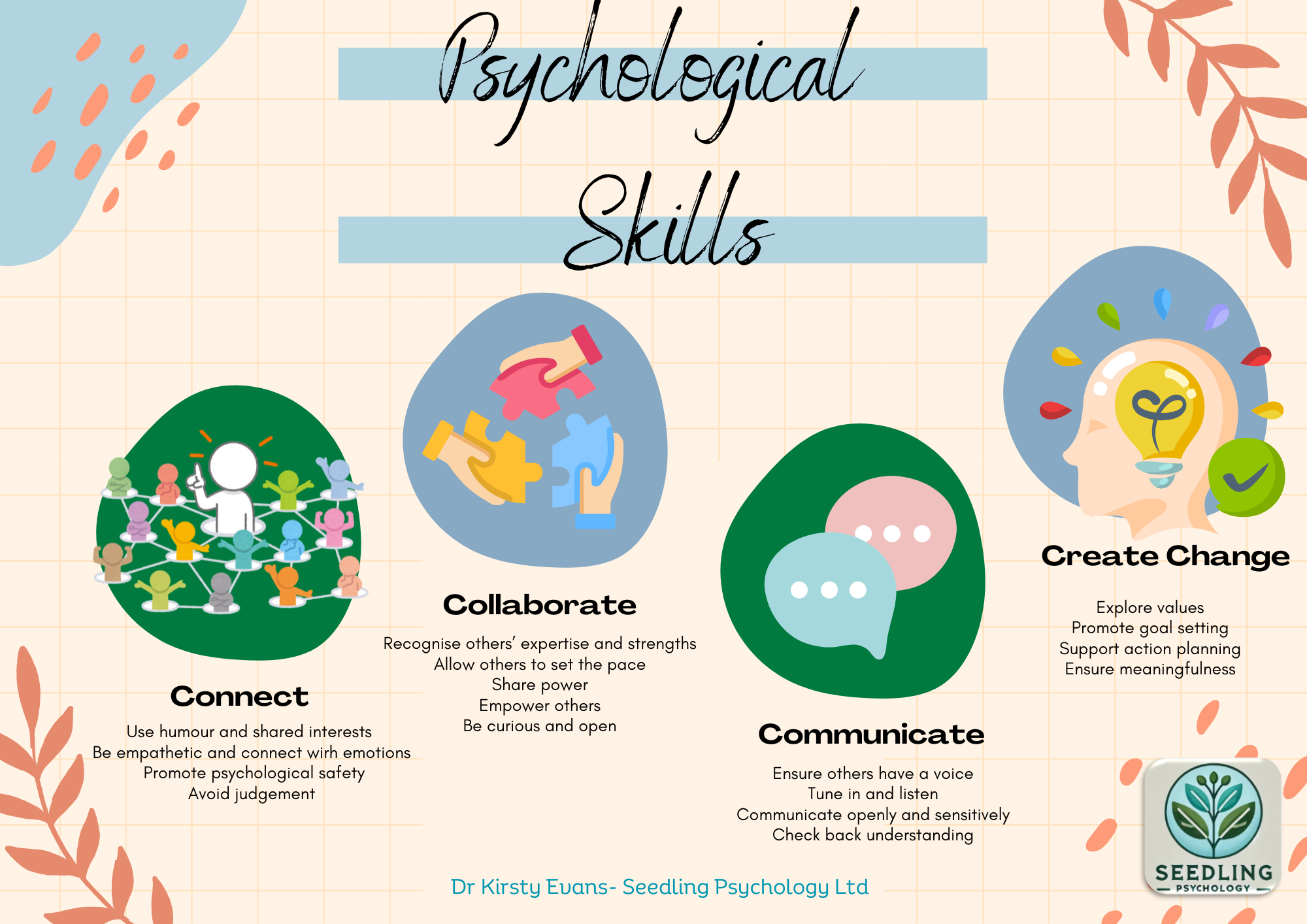 Psychological Skills

Connect

Use humour and shared interests
Be empathetic and connect wirh emotions
Promote psychological safety
Avoid judgement

Collaborate

Recognise others' expertise and strengths
Allow others to set the pace
Share power
Empower others
Be curious and open

Communicate

Ensure others have a voice
Tune in and listen
Communicate openly and sensitively
Check back understanding

Create Change

Explore values
Promote goal setting
Support action planning
Ensure meaningfulness

Dr Kirsty Evans- Seedling Psychology Ltd

SEEDLING
PSYCHOLOGY