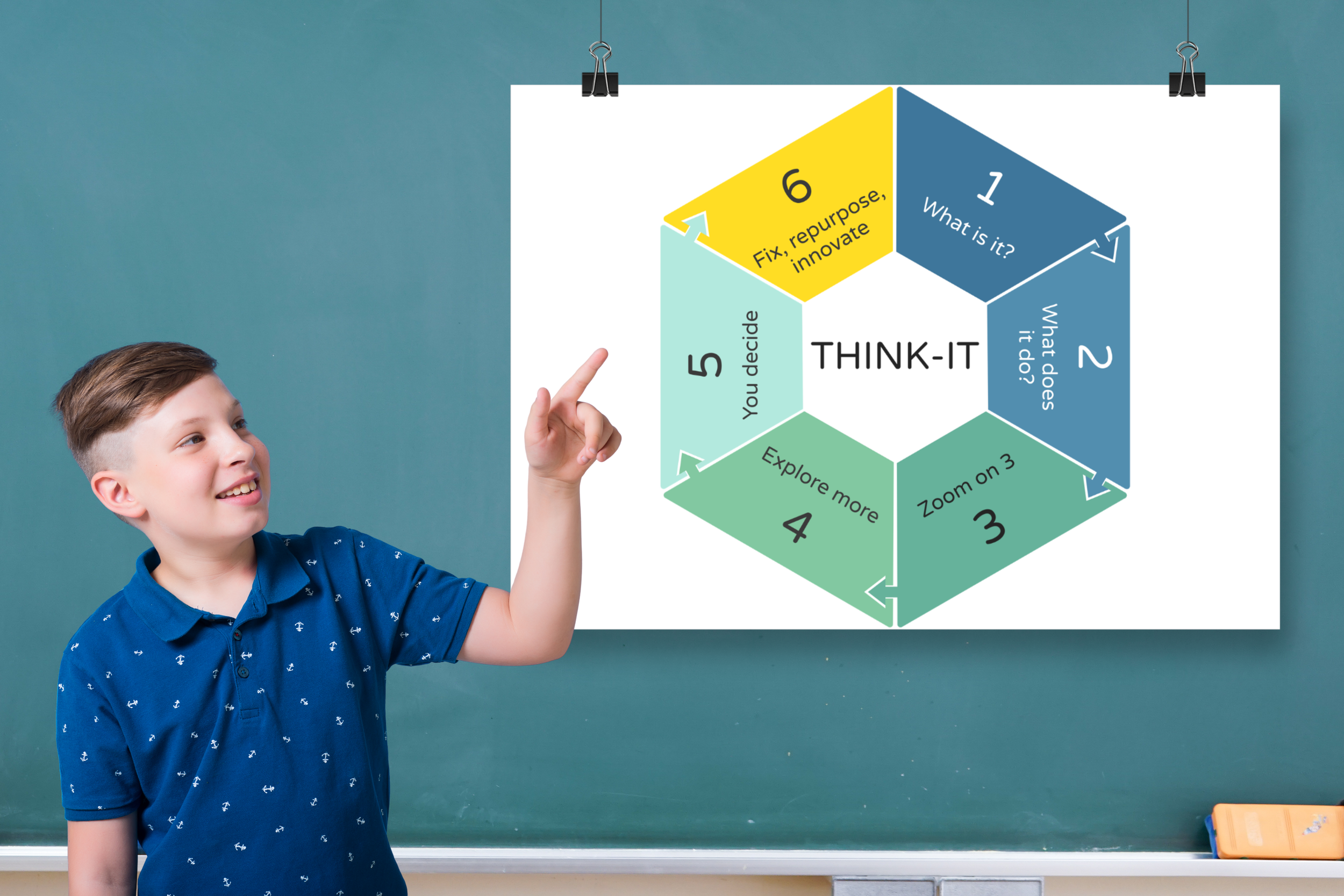 THINK-IT

1
What is it?

2
What does it do?

3
Zoom on 3

4
Explore more

5
You decide

6
Fix, repurpose, innovate