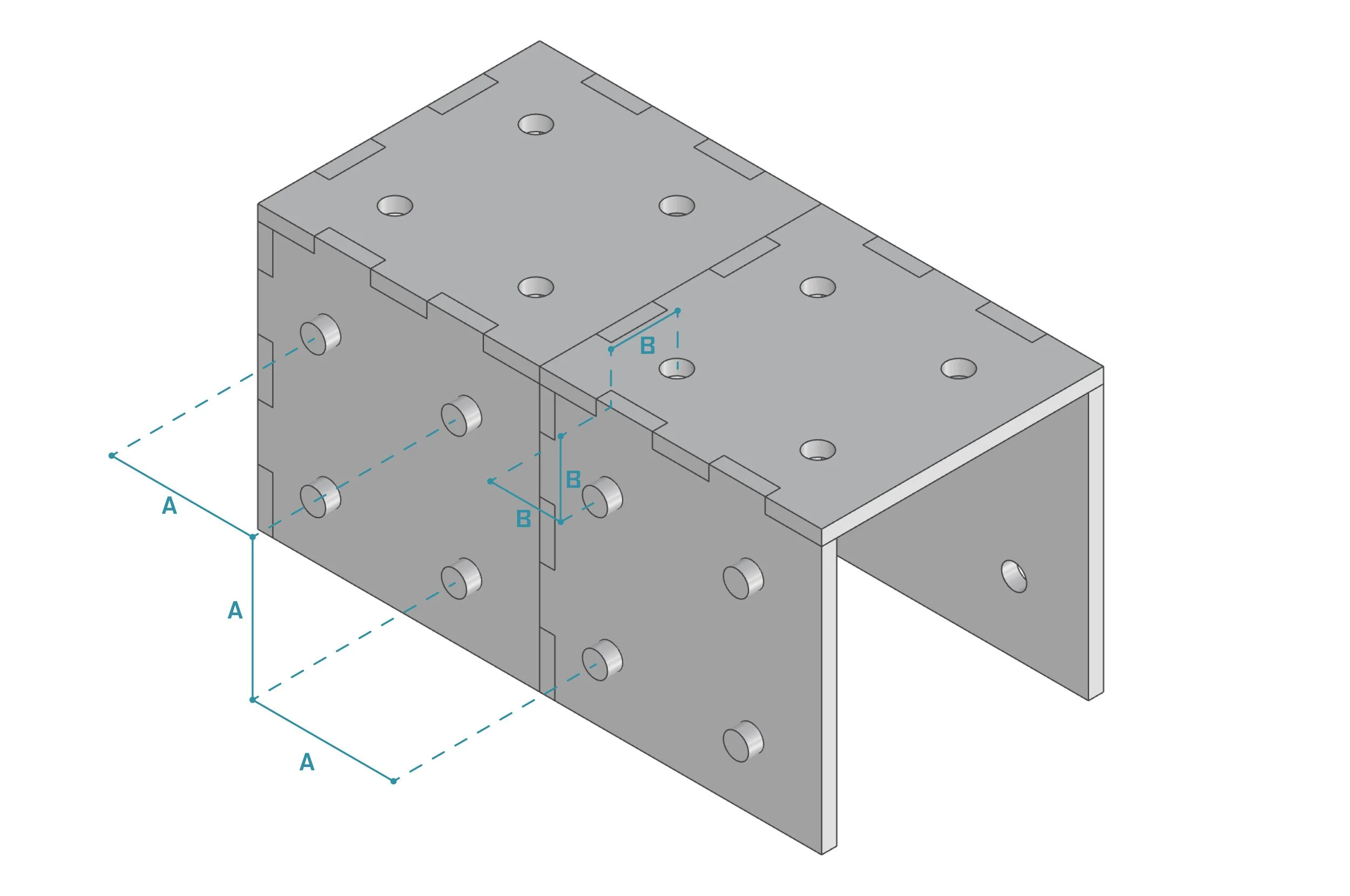 B
B
B
A
A
A