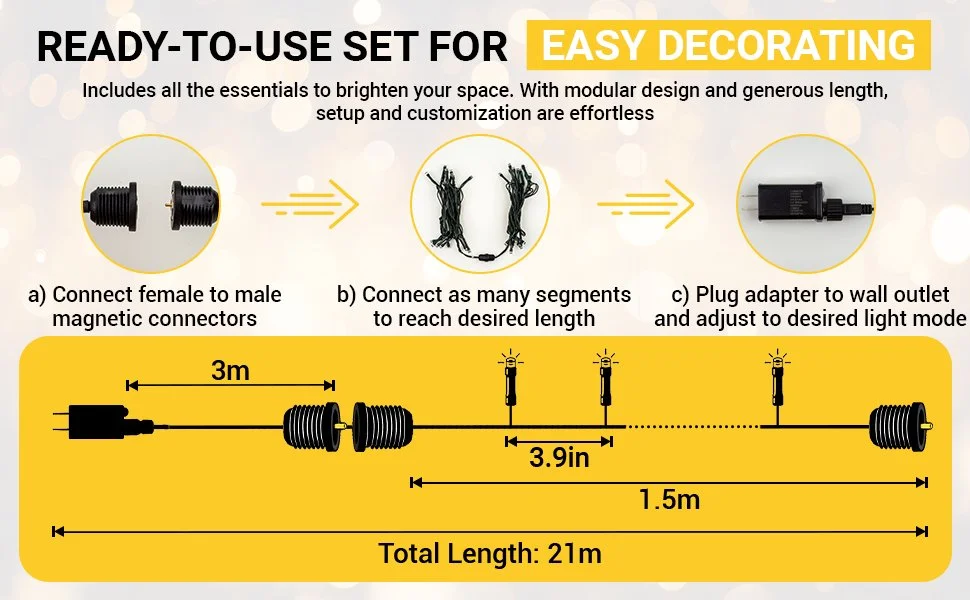 READY-TO-USE SET FOR EASY DECORATING

Includes all the essentials to brighten your space. With modular design and generous length, setup and customization are effortless

a) Connect female to male magnetic connectors

b) Connect as many segments to reach desired length

c) Plug adapter to wall outlet and adjust to desired light mode

3m

3.9in

1.5m

Total Length: 21m