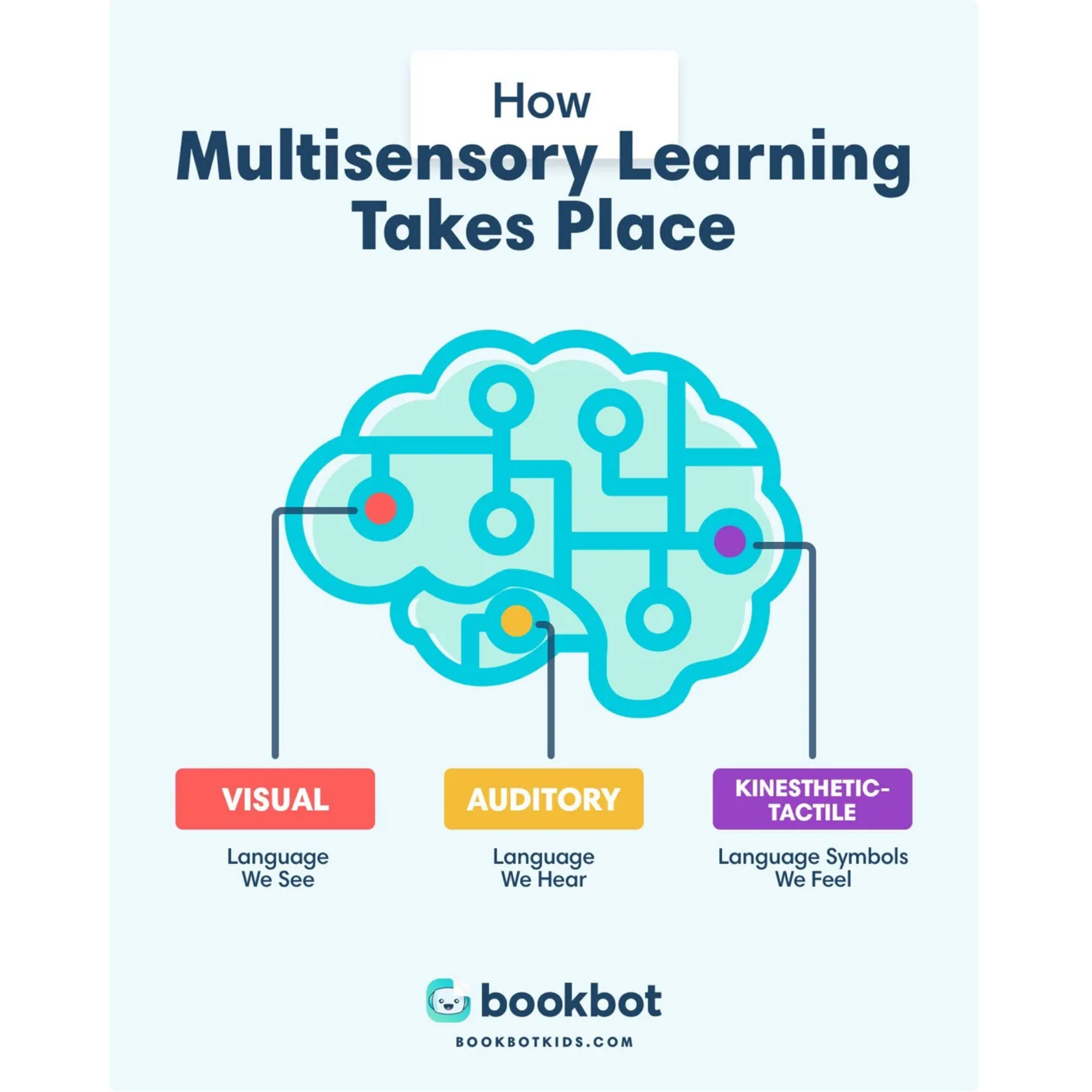 How
Multisensory Learning Takes Place

VISUAL

Language We See

AUDITORY

Language We Hear

KINESTHETIC-TACTILE

Language Symbols We Feel

bookbot

BOOKBOTKIDS.COM