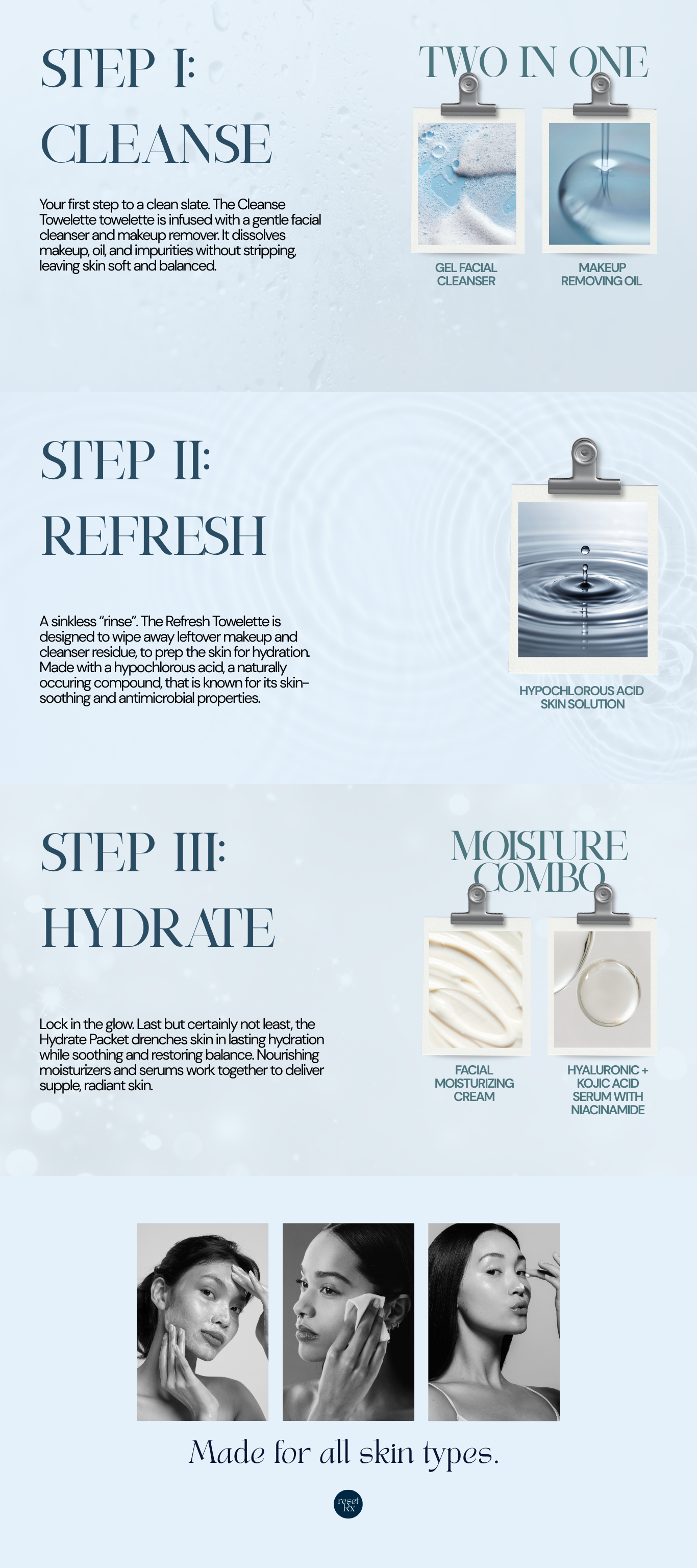 STEP I:
CLEANSE

Your first step to a clean slate. The Cleanse Towelette towelette is infused with a gentle facial cleanser and makeup remover. It dissolves makeup, oil, and impurities without stripping, leaving skin soft and balanced.

TWO IN ONE

GEL FACIAL CLEANSER

MAKEUP REMOVING OIL

STEP II:
REFRESH

A sinkless "rinse". The Refresh Towelette is designed to wipe away leftover makeup and cleanser residue, to prep the skin for hydration. Made with a hypochlorous acid, a naturally occuring compound, that is known for its skin-soothing and antimicrobial properties.

HYPOCHLOROUS ACID SKIN SOLUTION

STEP III:
HYDRATE

Lock in the glow. Last but certainly not least, the Hydrate Packet drenches skin in lasting hydration while soothing and restoring balance. Nourishing moisturizers and serums work together to deliver supple, radiant skin.

MOISTURE COMBO

FACIAL MOISTURIZING CREAM

HYALURONIC + KOJIC ACID SERUM WITH NIACINAMIDE

Made for all skin types.

reset Rx