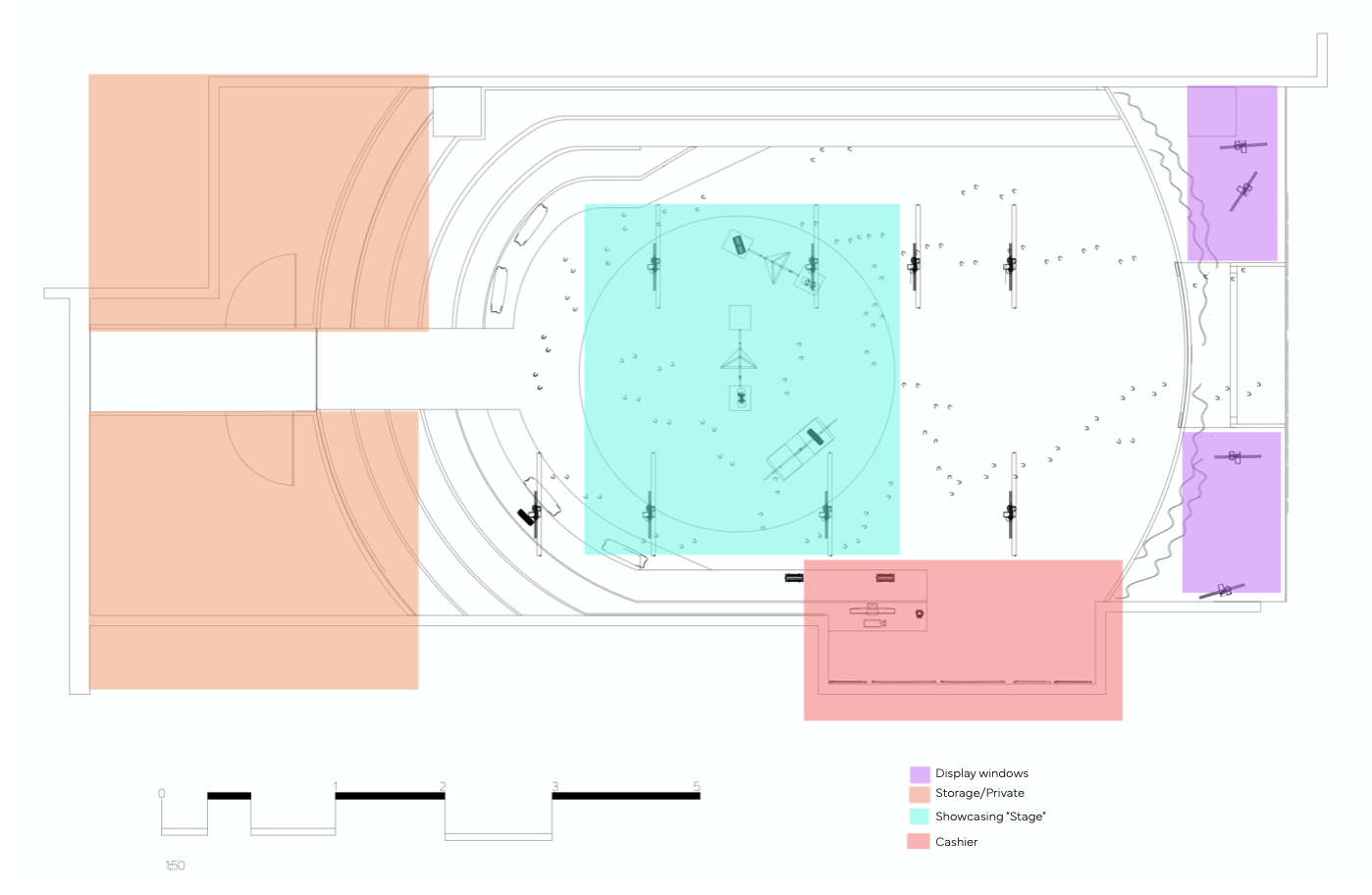 0 1 2 3 5

1:50

Display windows
Storage/Private
Showcasing "Stage"
Cashier