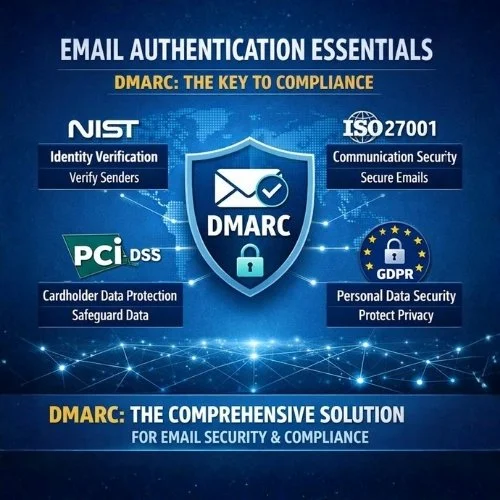 EMAIL AUTHENTICATION ESSENTIALS

DMARC: THE KEY TO COMPLIANCE

NIST

Identity Verification
Verify Senders

ISO 27001

Communication Security
Secure Emails

DMARC

PCI DSS

Cardholder Data Protection
Safeguard Data

GDPR

Personal Data Security
Protect Privacy

DMARC: THE COMPREHENSIVE SOLUTION
FOR EMAIL SECURITY & COMPLIANCE