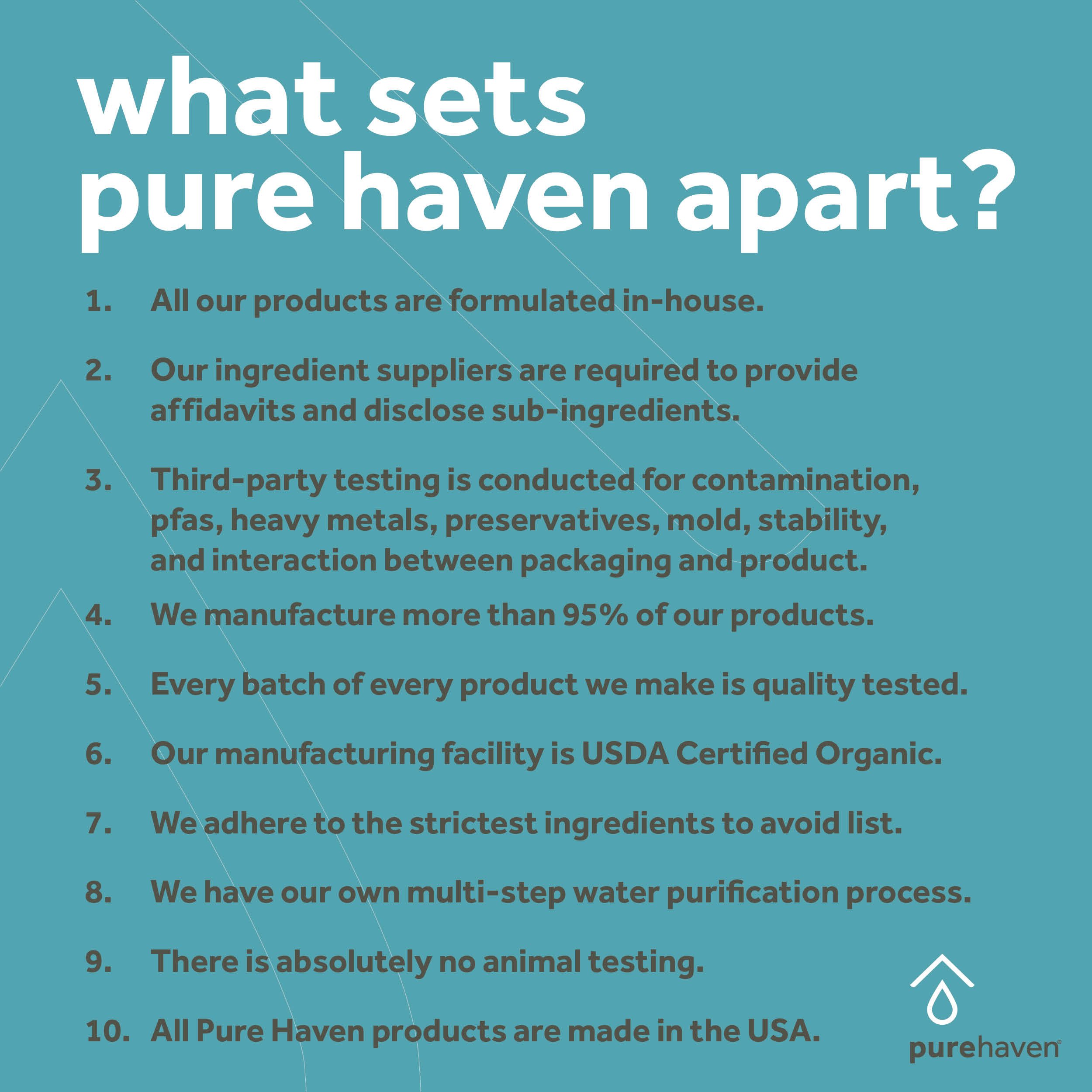 what sets pure haven apart?

1. All our products are formulated in-house.

2. Our ingredient suppliers are required to provide affidavits and disclose sub-ingredients.

3. Third-party testing is conducted for contamination, pfas, heavy metals, preservatives, mold, stability, and interaction between packaging and product.

4. We manufacture more than 95% of our products.

5. Every batch of every product we make is quality tested.

6. Our manufacturing facility is USDA Certified Organic.

7. We adhere to the strictest ingredients to avoid list.

8. We have our own multi-step water purification process.

9. There is absolutely no animal testing.

10. All Pure Haven products are made in the USA.

purehaven®