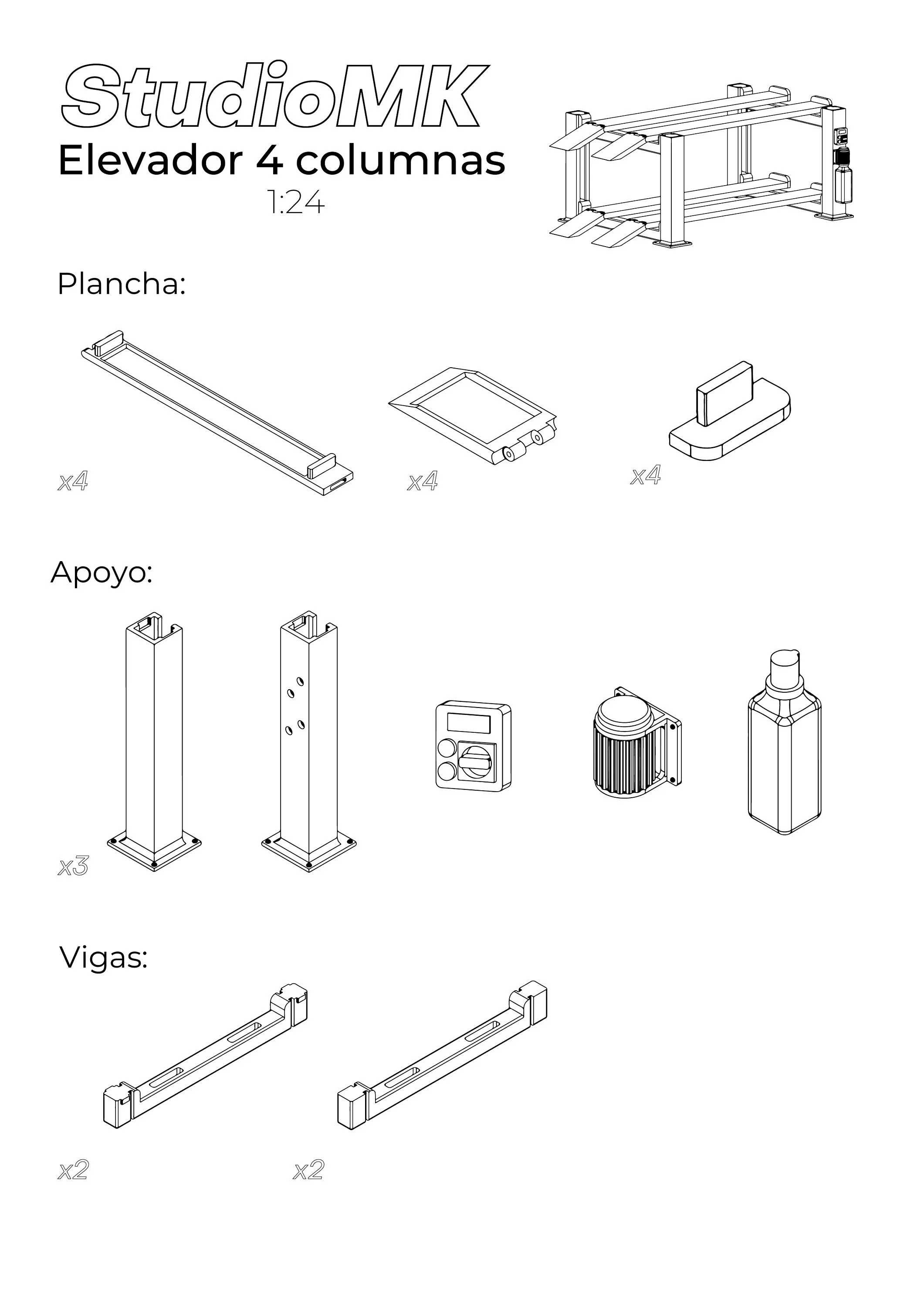 StudioMK
Elevador 4 columnas
1:24

Plancha:

x4

x4

x4

Apoyo:

x3

Vigas:

x2

x2