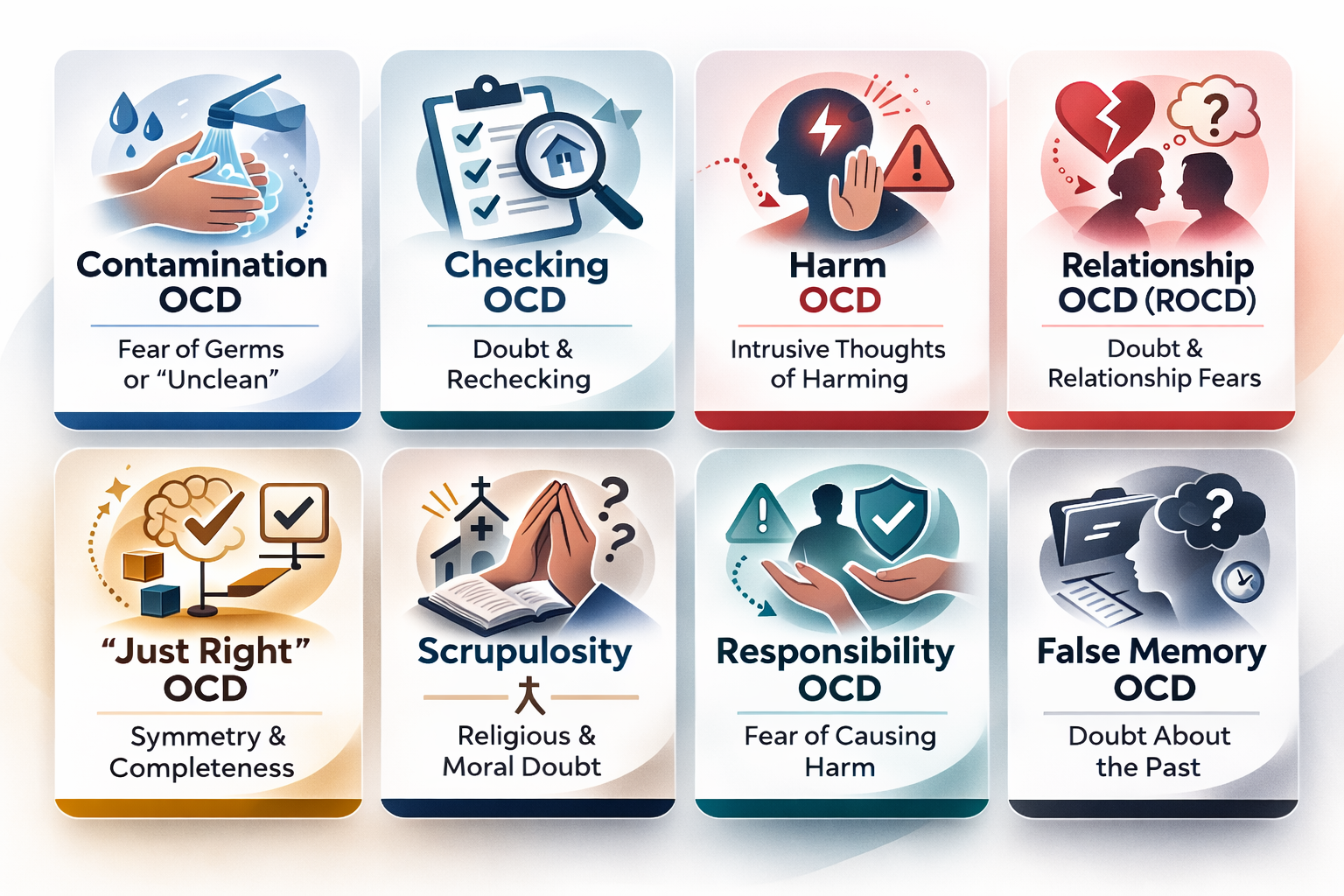 Contamination OCD

Fear of Germs or “Unclean”

Checking OCD

Doubt & Rechecking

Harm OCD

Intrusive Thoughts of Harming

Relationship OCD (ROCD)

Doubt & Relationship Fears

“Just Right” OCD

Symmetry & Completeness

Scrupulosity

Religious & Moral Doubt

Responsibility OCD

Fear of Causing Harm

False Memory OCD

Doubt About the Past