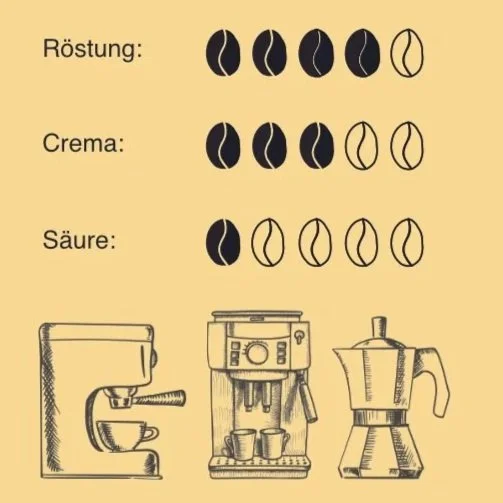 Röstung:

Crema:

Säure: