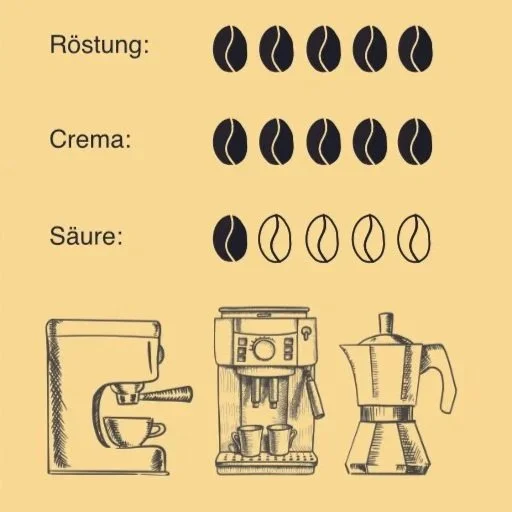 Röstung:

Crema:

Säure: