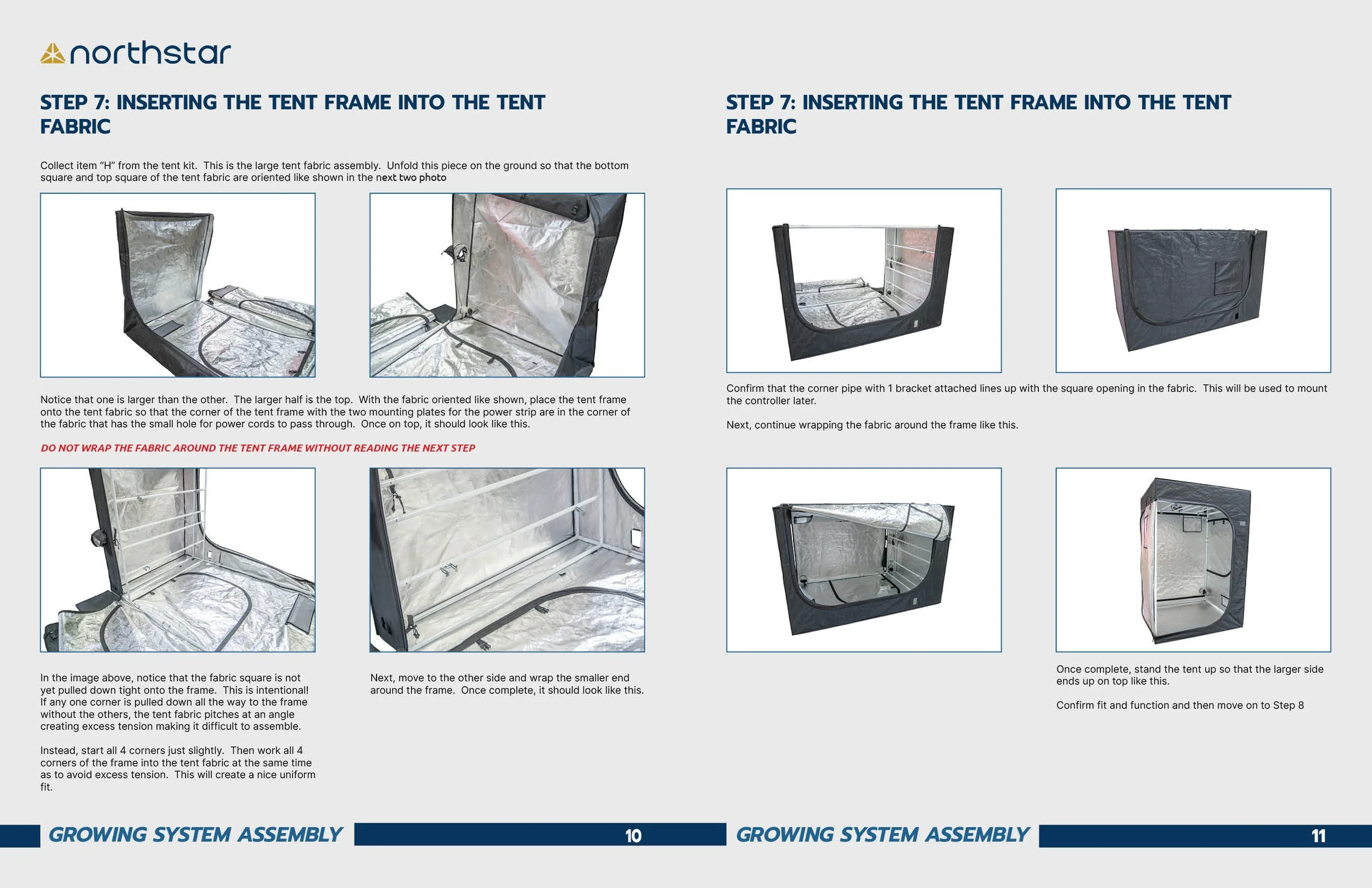 northstar

STEP 7: INSERTING THE TENT FRAME INTO THE TENT FABRIC

Collect item "H" from the tent kit. This is the large tent fabric assembly. Unfold this piece on the ground so that the bottom square and top square of the tent fabric are oriented like shown in the next two photo

Notice that one is larger than the other. The larger half is the top. With the fabric oriented like shown, place the tent frame onto the tent fabric so that the corner of the tent frame with the two mounting plates for the power strip are in the corner of the fabric that has the small hole for power cords to pass through. Once on top, it should look like this.

DO NOT WRAP THE FABRIC AROUND THE TENT FRAME WITHOUT READING THE NEXT STEP

In the image above, notice that the fabric square is not yet pulled down tight onto the frame. This is intentional! If any one corner is pulled down all the way to the frame without the others, the tent fabric pitches at an angle creating excess tension making it difficult to assemble.

Instead, start all 4 corners just slightly. Then work all 4 corners of the frame into the tent fabric at the same time as to avoid excess tension. This will create a nice uniform fit.

Next, move to the other side and wrap the smaller end around the frame. Once complete, it should look like this.

GROWING SYSTEM ASSEMBLY 10

STEP 7: INSERTING THE TENT FRAME INTO THE TENT FABRIC

Confirm that the corner pipe with 1 bracket attached lines up with the square opening in the fabric. This will be used to mount the controller later.

Next, continue wrapping the fabric around the frame like this.

Once complete, stand the tent up so that the larger side ends up on top like this.

Confirm fit and function and then move on to Step 8

GROWING SYSTEM ASSEMBLY 11