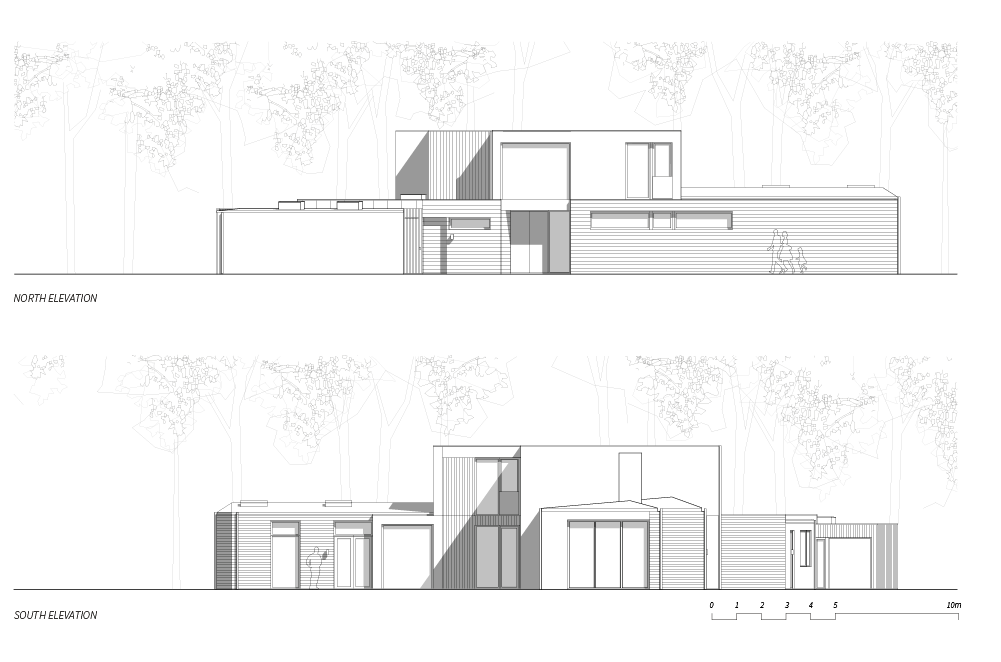 NORTH ELEVATION

SOUTH ELEVATION

0 1 2 3 4 5 10m