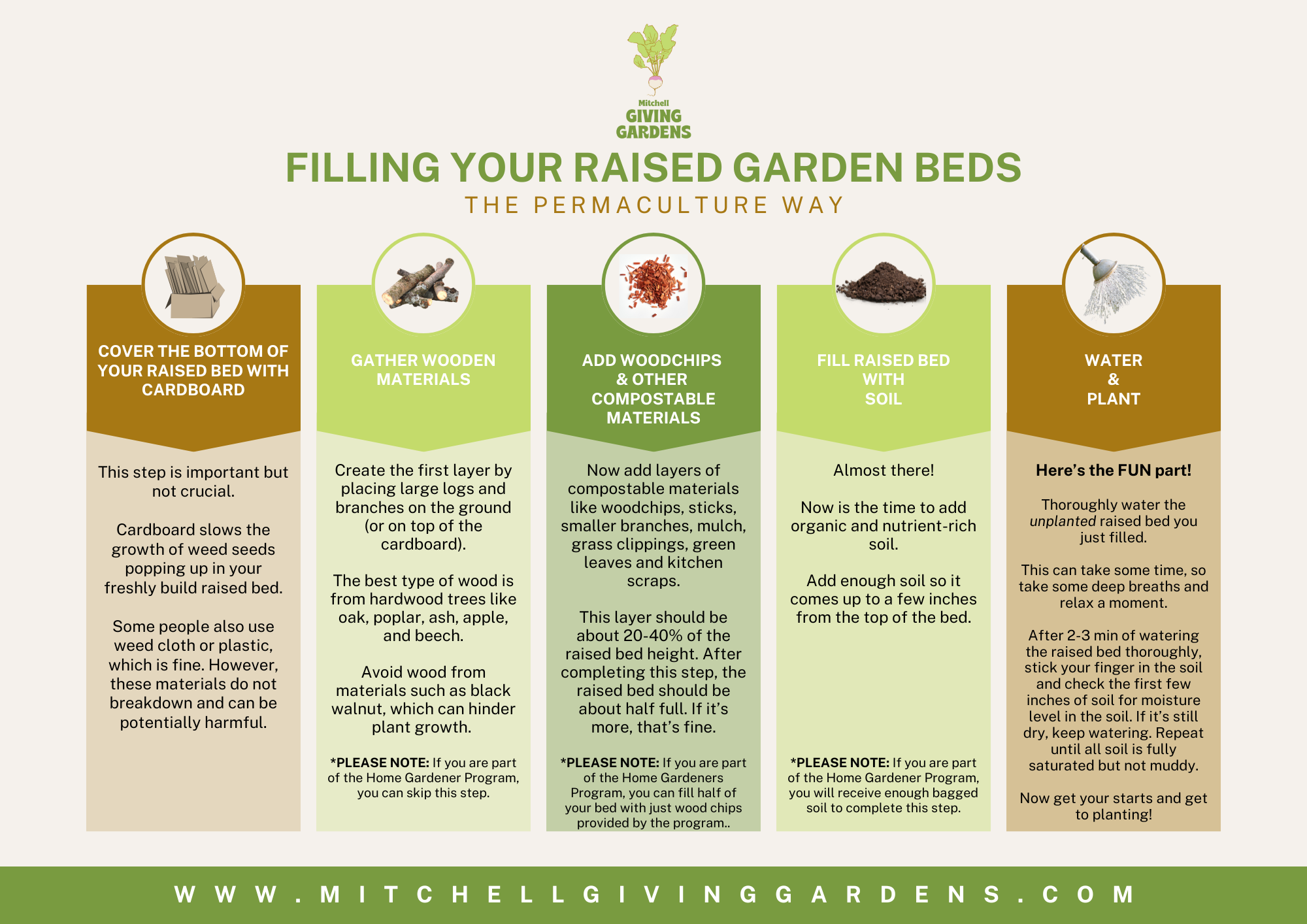 Mitchell
GIVING
GARDENS

FILLING YOUR RAISED GARDEN BEDS

THE PERMACULTURE WAY

COVER THE BOTTOM OF YOUR RAISED BED WITH CARDBOARD

This step is important but not crucial.

Cardboard slows the growth of weed seeds popping up in your freshly build raised bed.

Some people also use weed cloth or plastic, which is fine. However, these materials do not breakdown and can be potentially harmful.

GATHER WOODEN MATERIALS

Create the first layer by placing large logs and branches on the ground (or on top of the cardboard).

The best type of wood is from hardwood trees like oak, poplar, ash, apple, and beech.

Avoid wood from materials such as black walnut, which can hinder plant growth.

*PLEASE NOTE: If you are part of the Home Gardener Program, you can skip this step.

ADD WOODCHIPS & OTHER COMPOSTABLE MATERIALS

Now add layers of compostable materials like woodchips, sticks, smaller branches, mulch, grass clippings, green leaves and kitchen scraps.

This layer should be about 20-40% of the raised bed height. After completing this step, the raised bed should be about half full. If it's more, that's fine.

*PLEASE NOTE: If you are part of the Home Gardeners Program, you can fill half of your bed with just wood chips provided by the program..

FILL RAISED BED WITH SOIL

Almost there!

Now is the time to add organic and nutrient-rich soil.

Add enough soil so it comes up to a few inches from the top of the bed.

*PLEASE NOTE: If you are part of the Home Gardener Program, you will receive enough bagged soil to complete this step.

WATER & PLANT

Here's the FUN part!

Thoroughly water the unplanted raised bed you just filled.

This can take some time, so take some deep breaths and relax a moment.

After 2-3 min of watering the raised bed thoroughly, stick your finger in the soil and check the first few inches of soil for moisture level in the soil. If it's still dry, keep watering. Repeat until all soil is fully saturated but not muddy.

Now get your starts and get to planting!

WWW.MITCHELLGIVINGGARDENS.COM