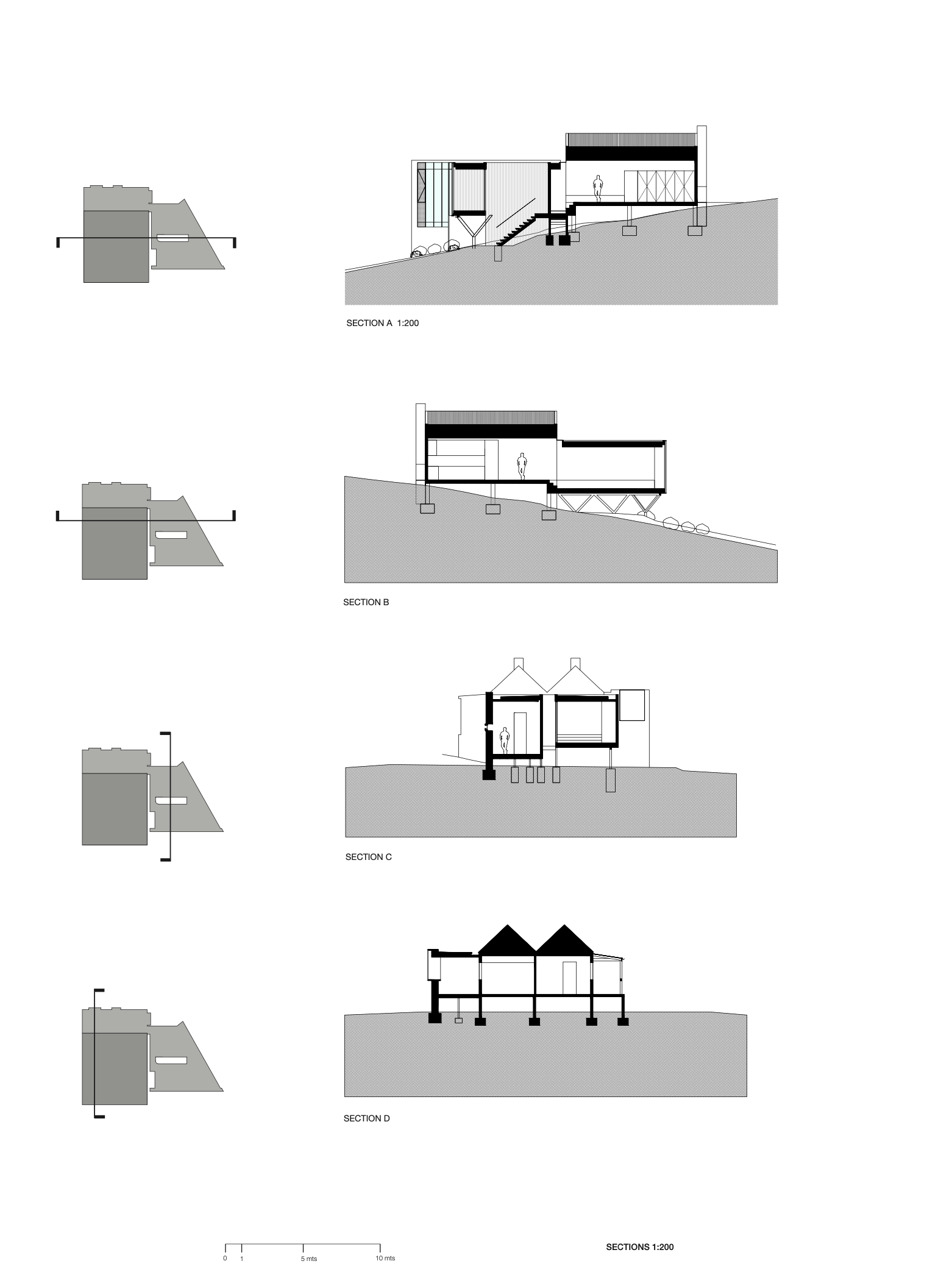 SECTION A 1:200

SECTION B

SECTION C

SECTION D

0 1 5 mts 10 mts

SECTIONS 1:200