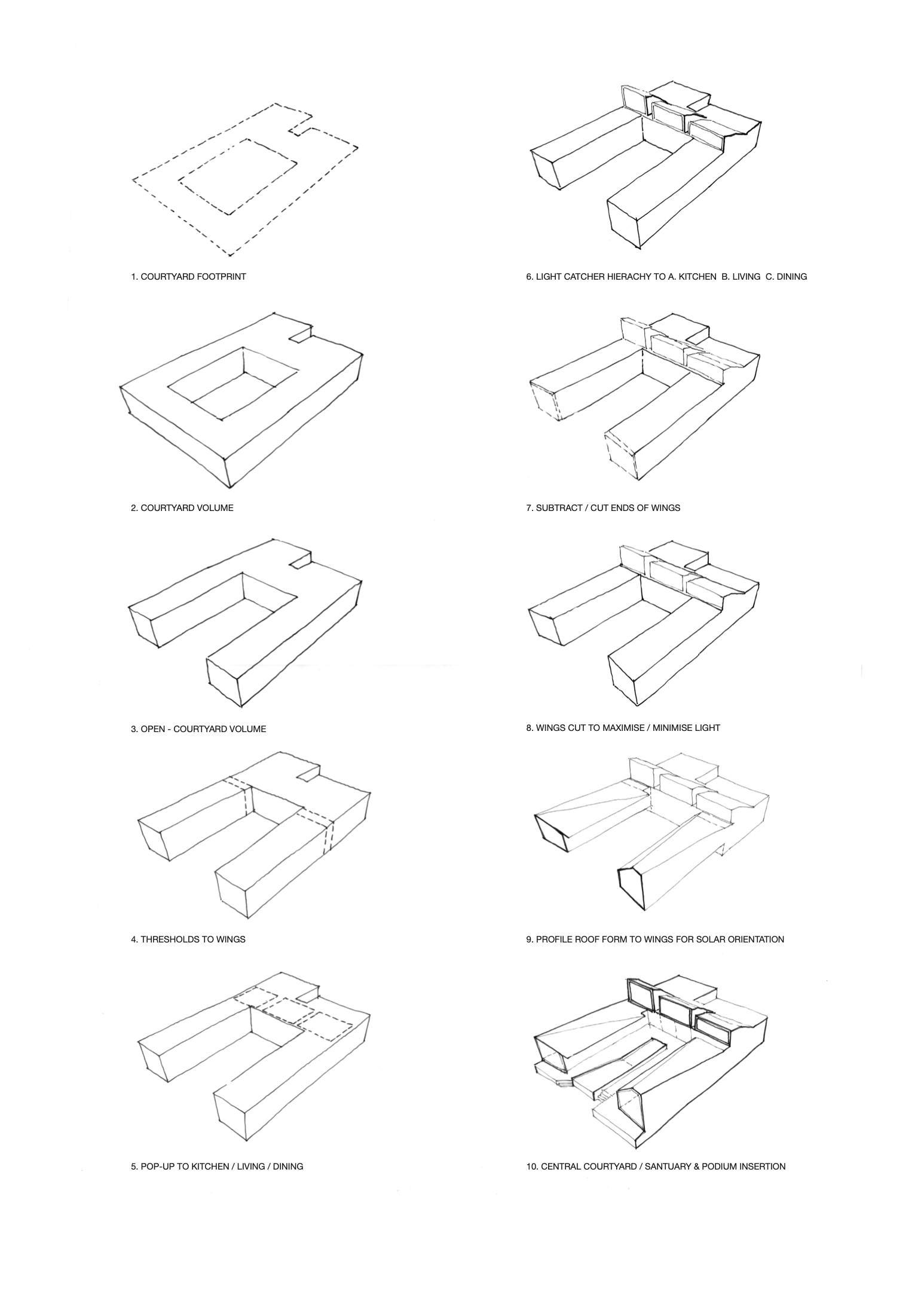 1. COURTYARD FOOTPRINT

2. COURTYARD VOLUME

3. OPEN - COURTYARD VOLUME

4. THRESHOLDS TO WINGS

5. POP-UP TO KITCHEN / LIVING / DINING

6. LIGHT CATCHER HIERACHY TO A. KITCHEN B. LIVING C. DINING

7. SUBTRACT / CUT ENDS OF WINGS

8. WINGS CUT TO MAXIMISE / MINIMISE LIGHT

9. PROFILE ROOF FORM TO WINGS FOR SOLAR ORIENTATION

10. CENTRAL COURTYARD / SANTUARY & PODIUM INSERTION