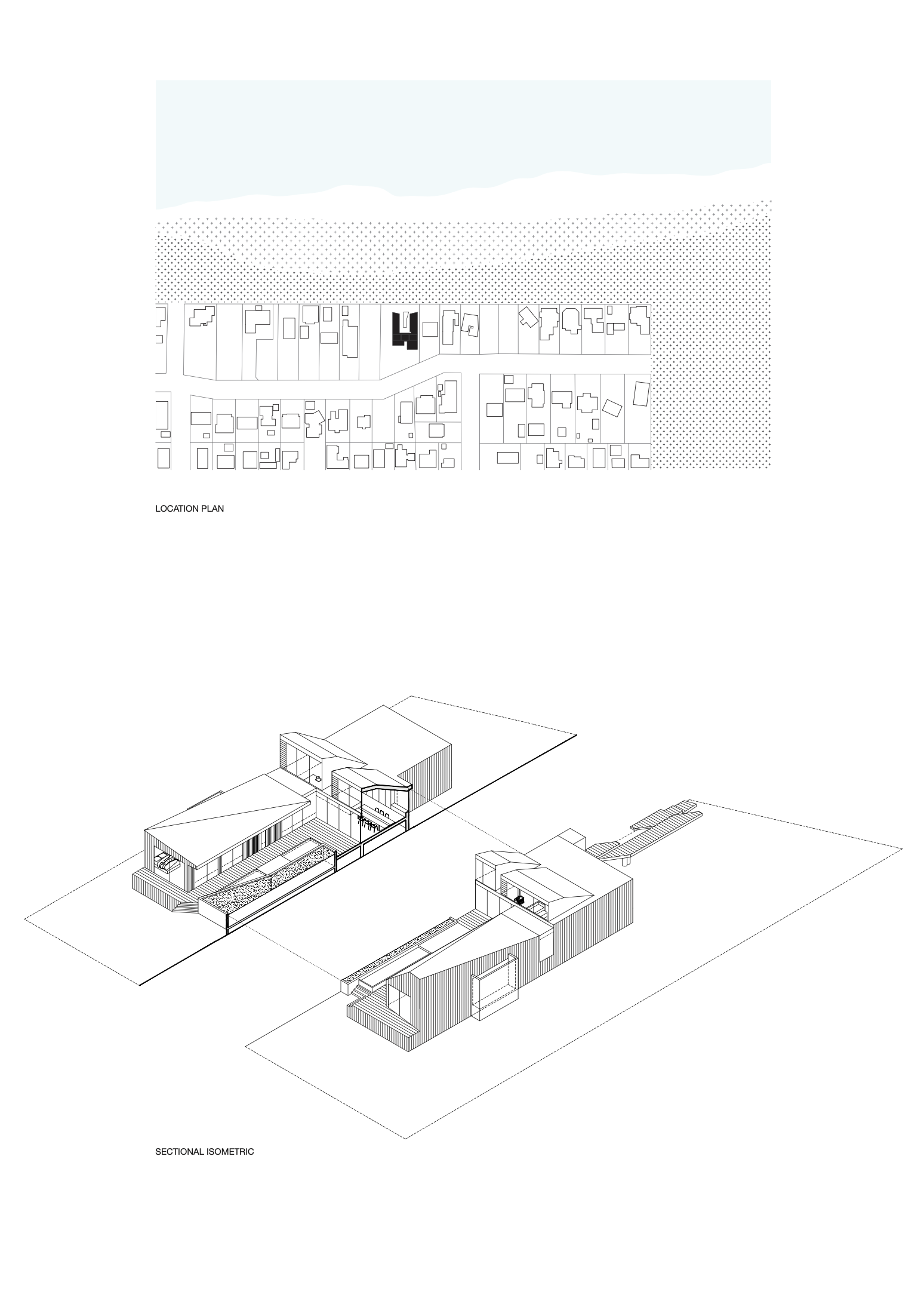 LOCATION PLAN

SECTIONAL ISOMETRIC