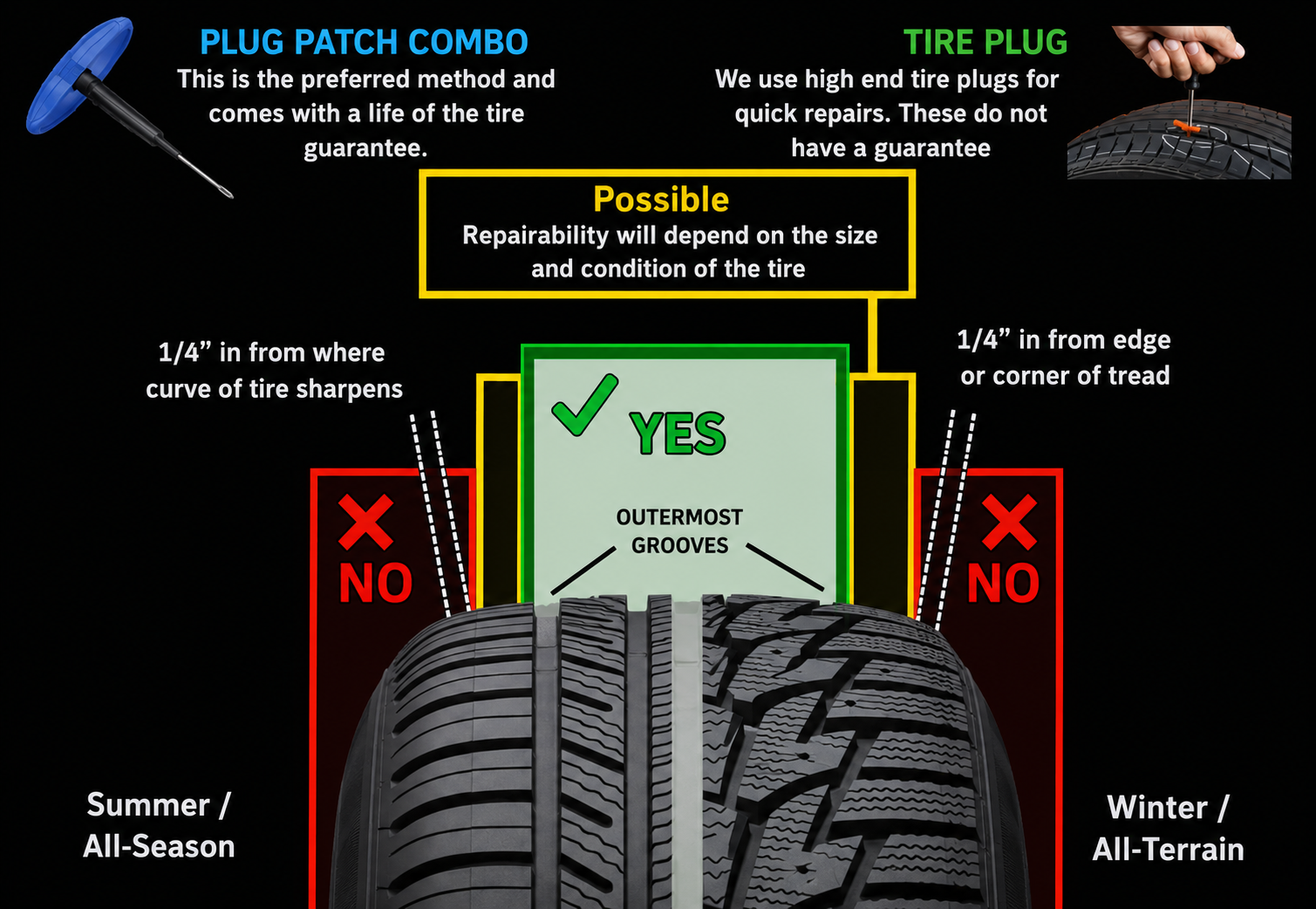 PLUG PATCH COMBO
This is the preferred method and comes with a life of the tire guarantee.

TIRE PLUG
We use high end tire plugs for quick repairs. These do not have a guarantee

Possible
Repairability will depend on the size and condition of the tire

1/4” in from where curve of tire sharpens

1/4” in from edge or corner of tread

YES

OUTERMOST GROOVES

NO

NO

Summer / All-Season

Winter / All-Terrain