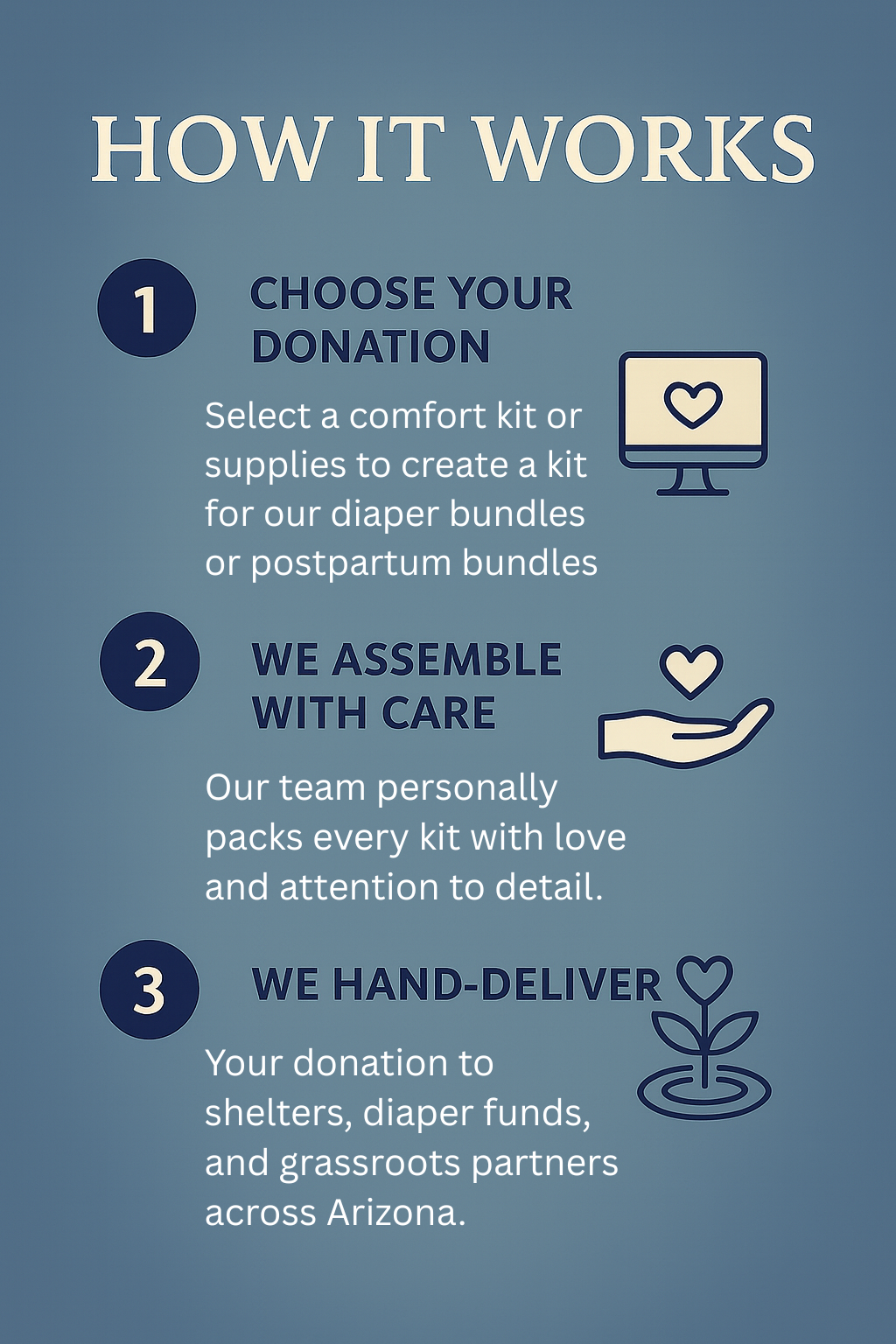 HOW IT WORKS

1

CHOOSE YOUR DONATION

Select a comfort kit or supplies to create a kit for our diaper bundles or postpartum bundles

2

WE ASSEMBLE WITH CARE

Our team personally packs every kit with love and attention to detail.

3

WE HAND-DELIVER

Your donation to shelters, diaper funds, and grassroots partners across Arizona.