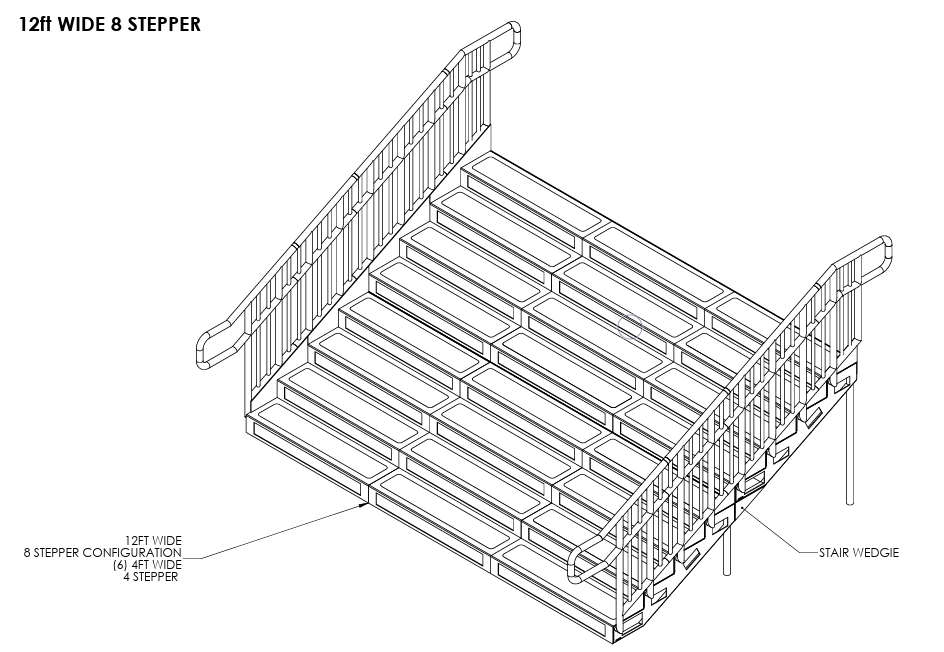 12ft WIDE 8 STEPPER

12FT WIDE
8 STEPPER CONFIGURATION
(6) 4FT WIDE
4 STEPPER

STAIR WEDGIE