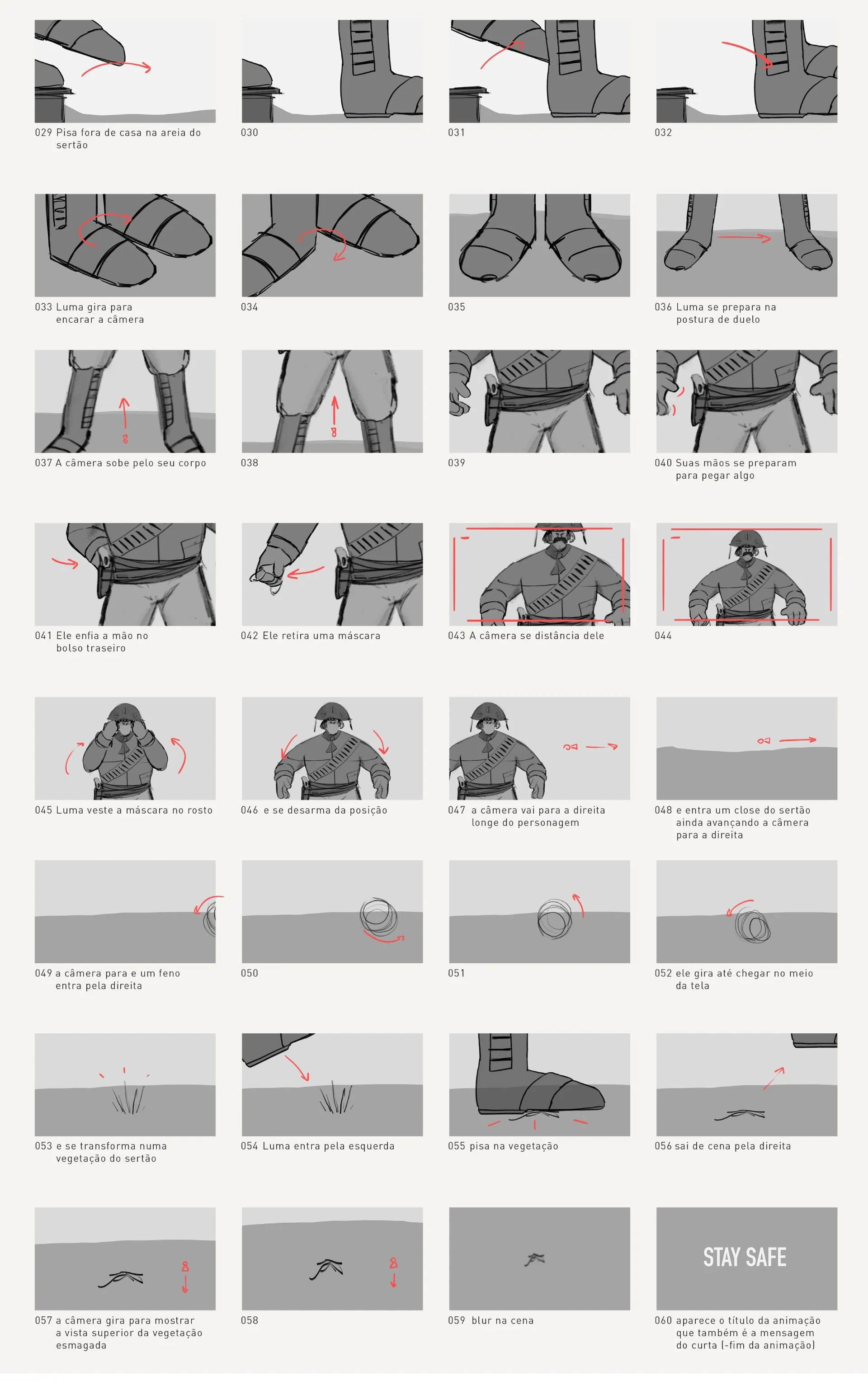 029 Pisa fora de casa na areia do sertão

030

031

032

033 Luma gira para encarar a câmera

034

035

036 Luma se prepara na postura de duelo

037 A câmera sobe pelo seu corpo

038

039

040 Suas mãos se preparam para pegar algo

041 Ele enfia a mão no bolso traseiro

042 Ele retira uma máscara

043 A câmera se distância dele

044

045 Luma veste a máscara no rosto

046 e se desarma da posição

047 a câmera vai para a direita longe do personagem

048 e entra um close do sertão ainda avançando a câmera para a direita

049 a câmera para e um feno entra pela direita

050

051

052 ele gira até chegar no meio da tela

053 e se transforma numa vegetação do sertão

054 Luma entra pela esquerda

055 pisa na vegetação

056 sai de cena pela direita

057 a câmera gira para mostrar a vista superior da vegetação esmagada

058

059 blur na cena

STAY SAFE

060 aparece o título da animação que também é a mensagem do curta (-fim da animação)