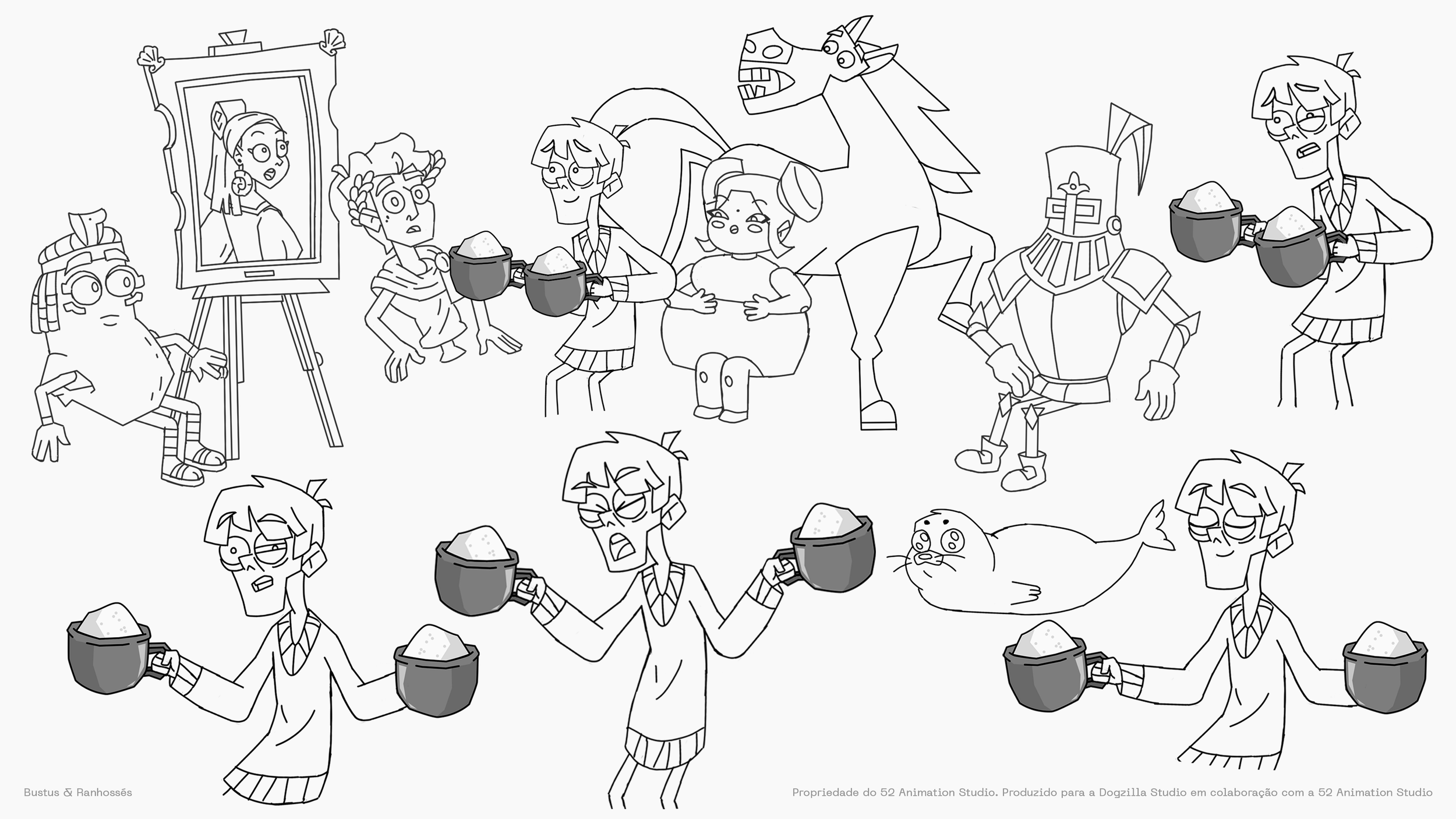 Bustus & Ranhossés

Propriedade do 52 Animation Studio. Produzido para a Dogzilla Studio em colaboração com a 52 Animation Studio