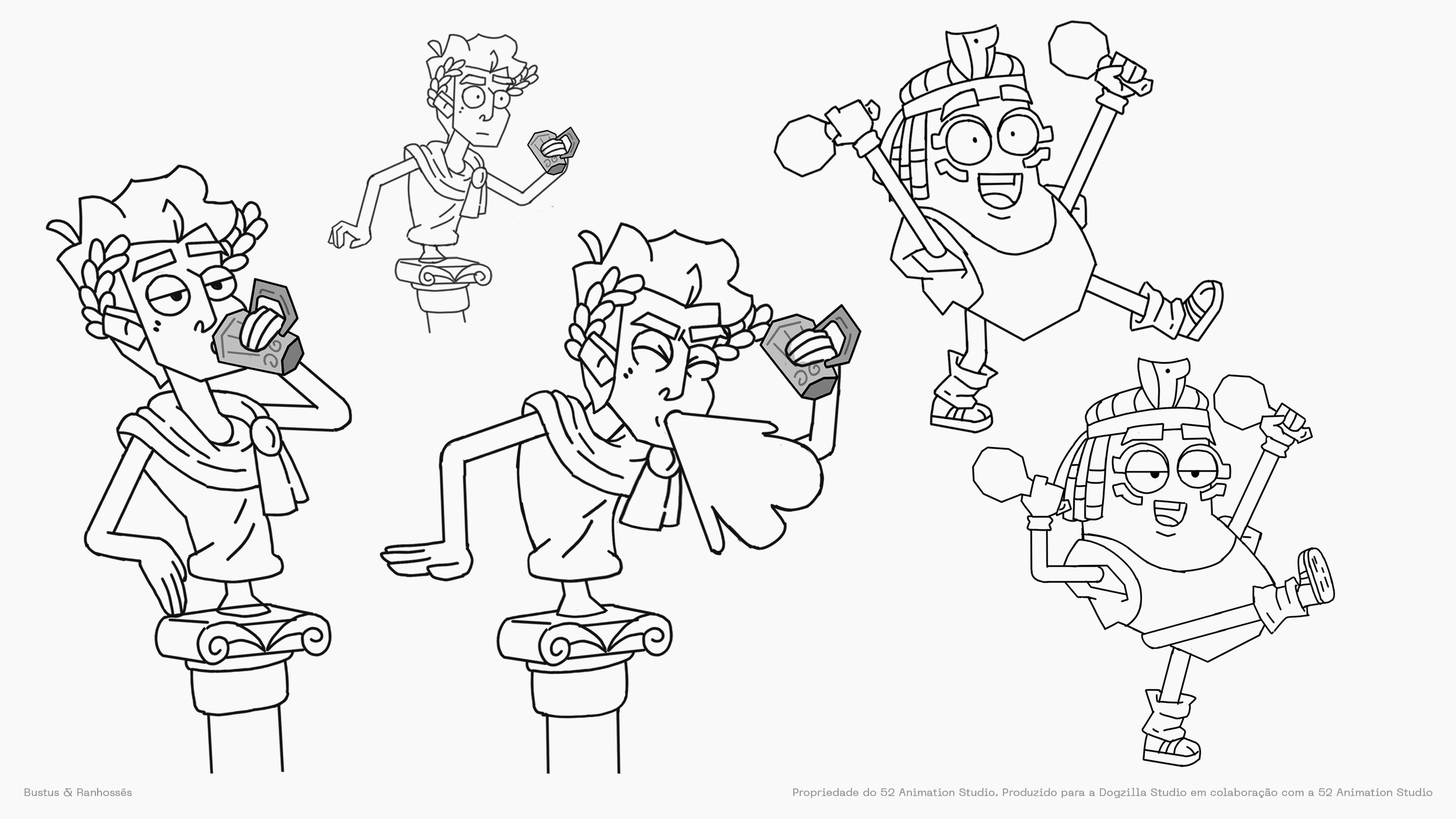 Bustus & Ranhossés

Propriedade do 52 Animation Studio. Produzido para a Dogzilla Studio em colaboração com a 52 Animation Studio