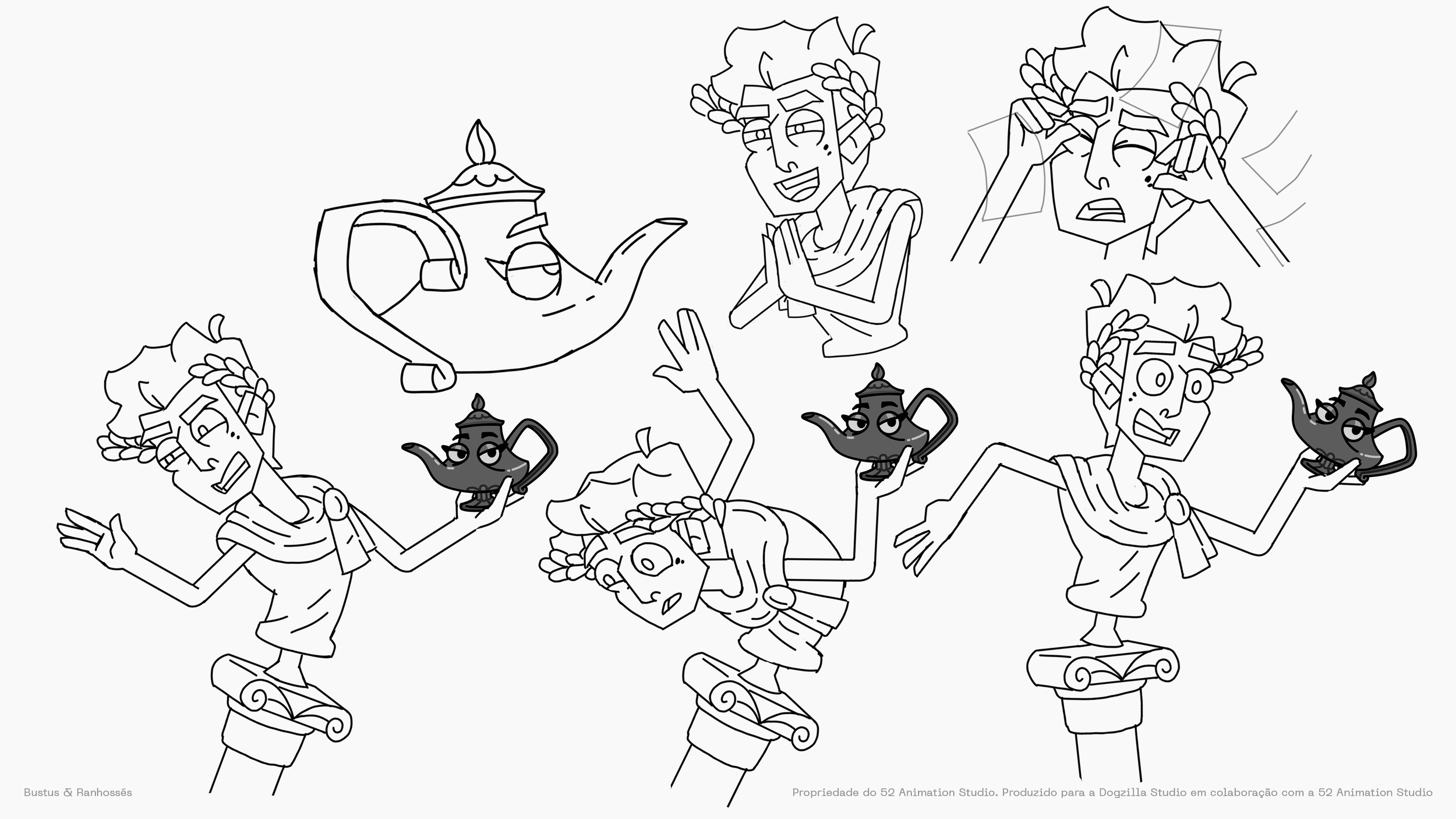 Bustus & Ranhossés

Propriedade do 52 Animation Studio. Produzido para a Dogzilla Studio em colaboração com a 52 Animation Studio