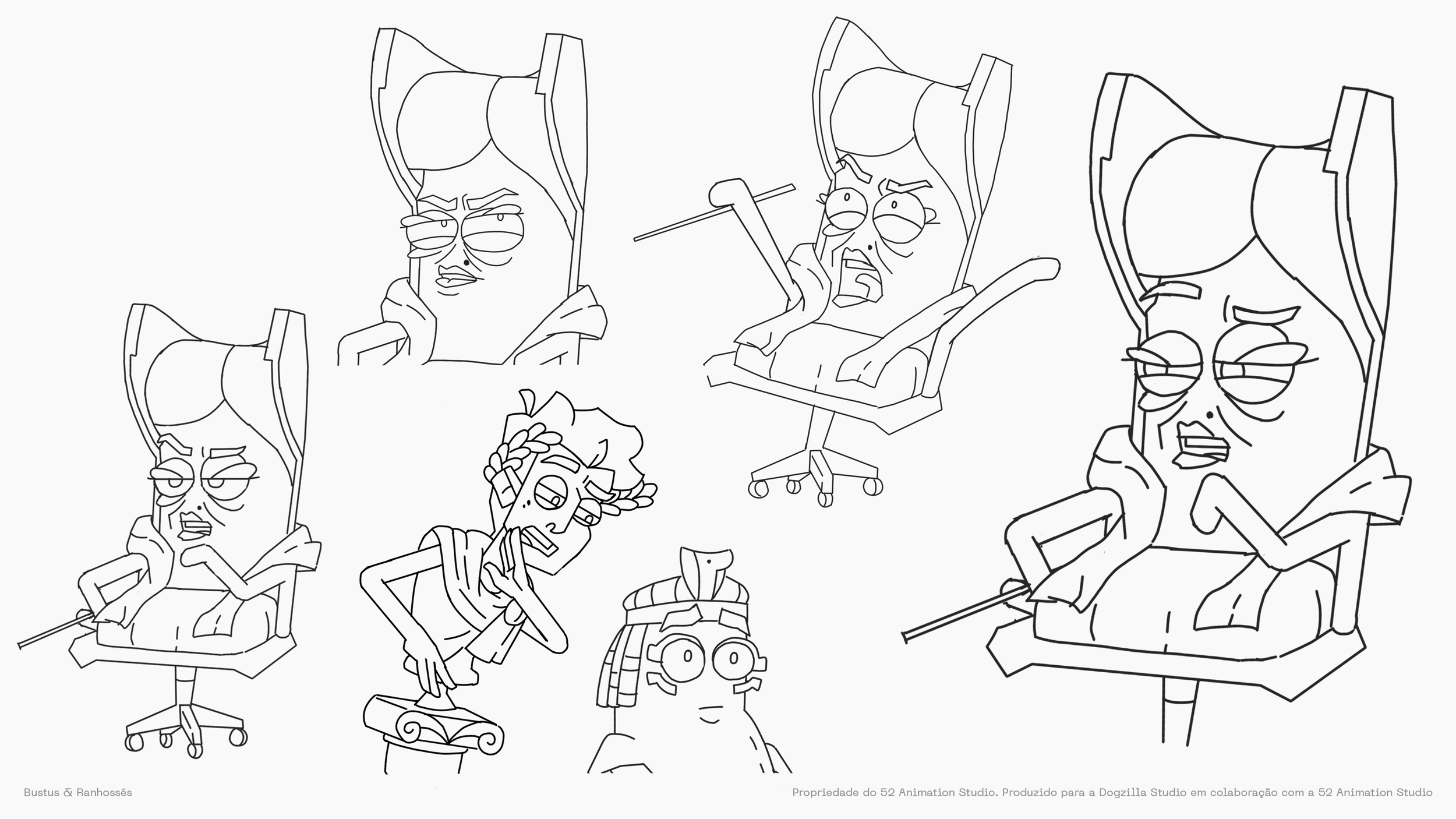 Bustus & Ranhossés

Propriedade do 52 Animation Studio. Produzido para a Dogzilla Studio em colaboração com a 52 Animation Studio