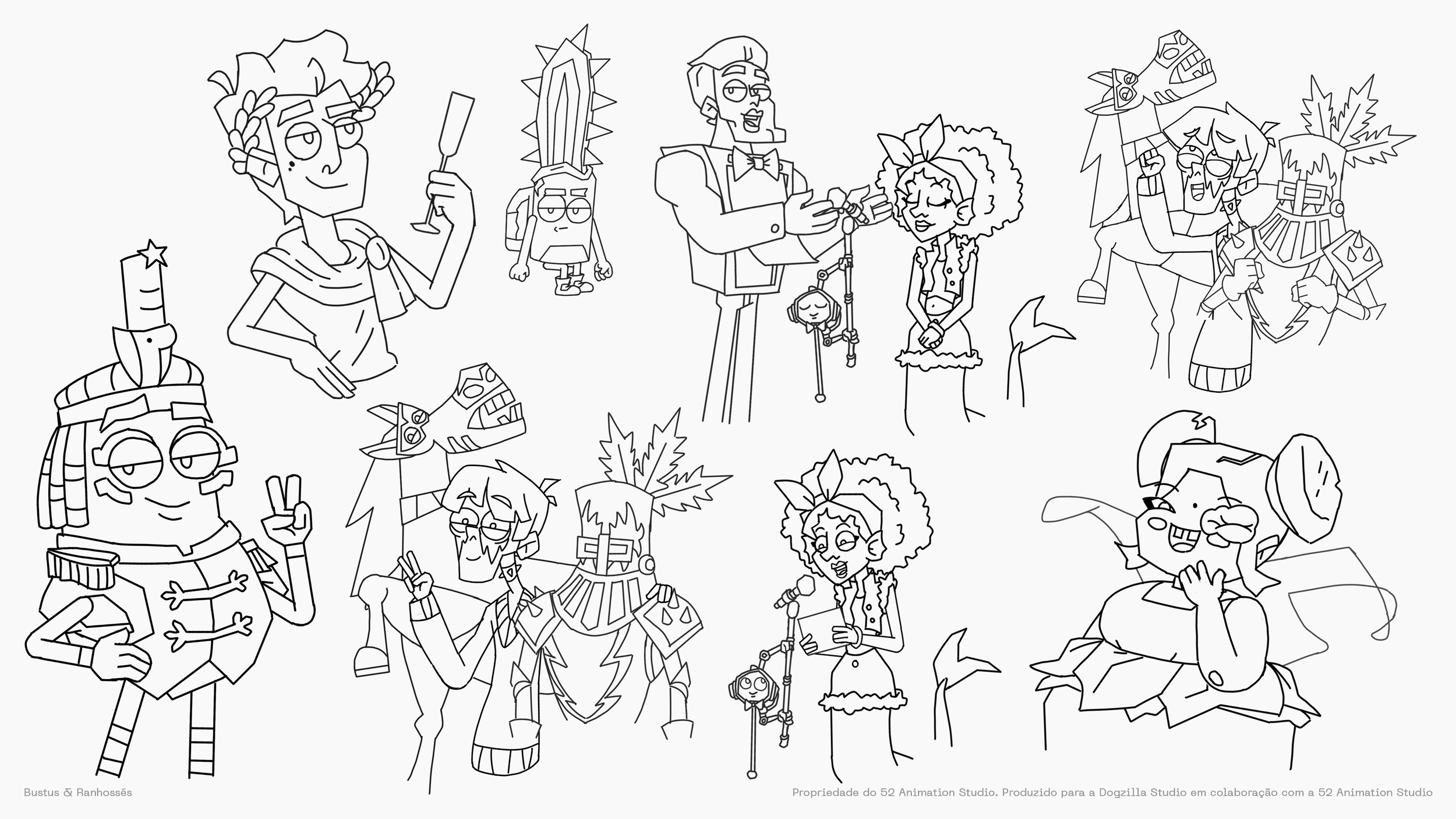 Bustus & Ranhossés

Propriedade do 52 Animation Studio. Produzido para a Dogzilla Studio em colaboração com a 52 Animation Studio