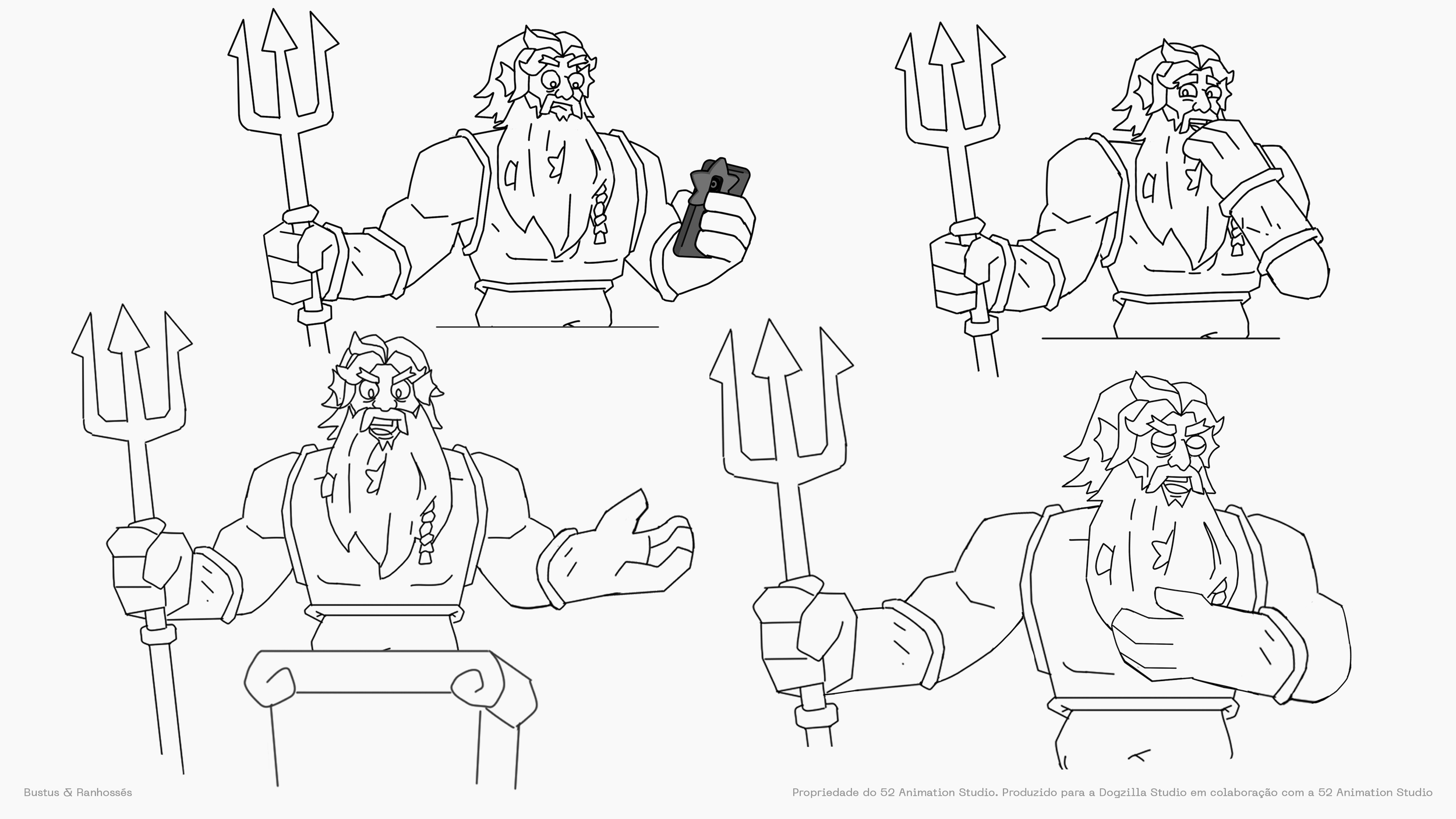 Bustus & Ranhossés

Propriedade do 52 Animation Studio. Produzido para a Dogzilla Studio em colaboração com a 52 Animation Studio