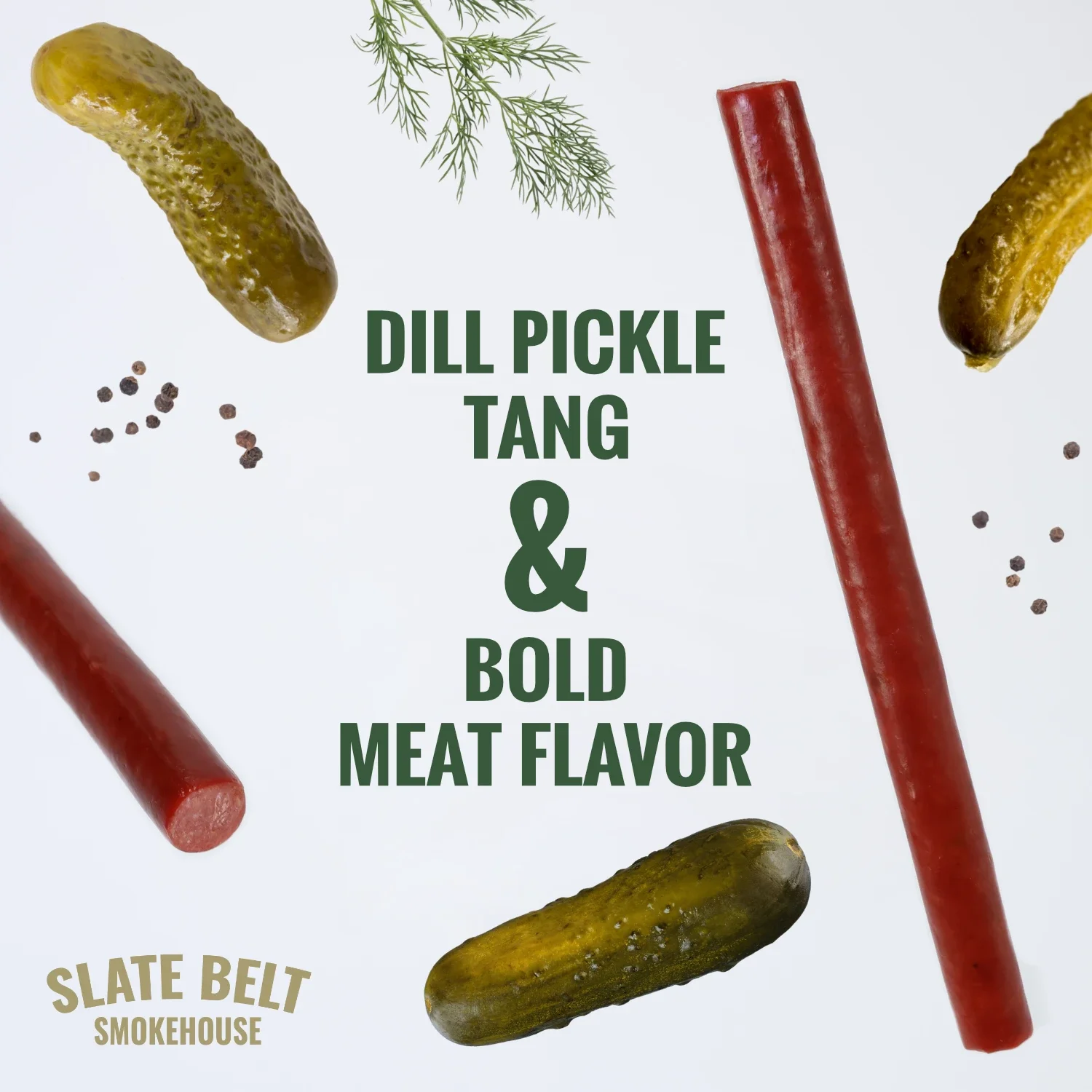 DILL PICKLE
TANG
&
BOLD
MEAT FLAVOR

SLATE BELT
SMOKEHOUSE