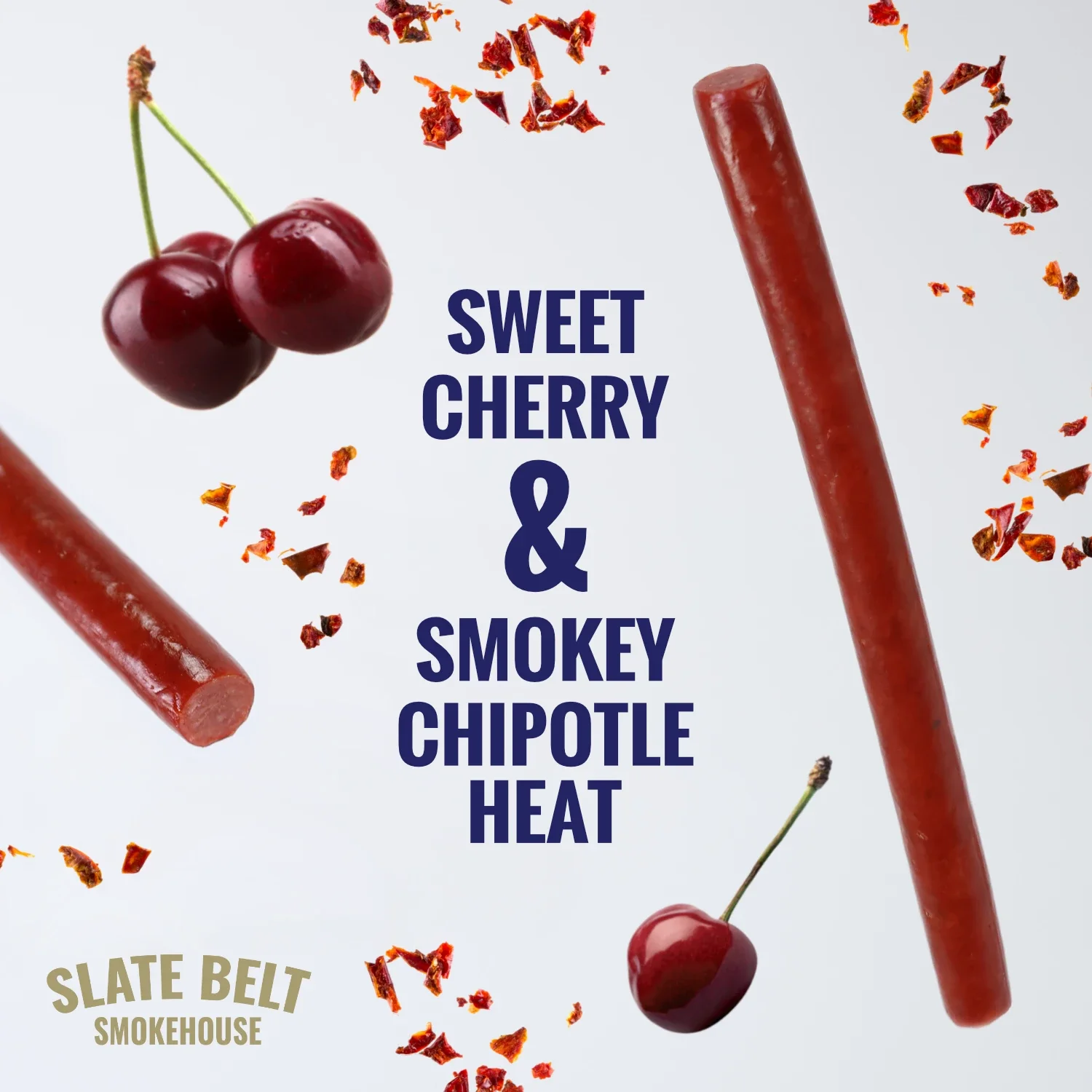 SWEET CHERRY & SMOKEY CHIPOTLE HEAT

SLATE BELT SMOKEHOUSE