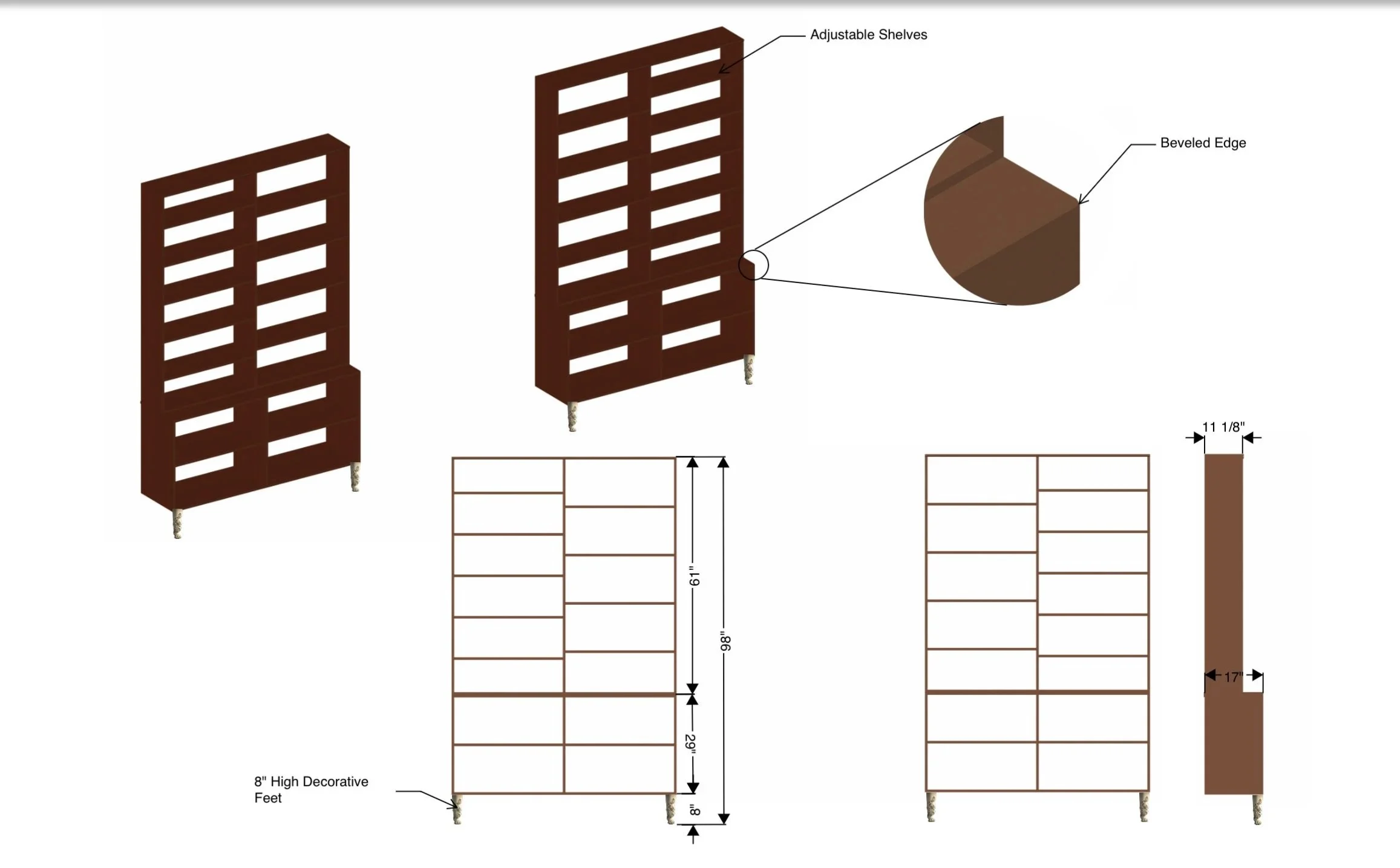 Adjustable Shelves

Beveled Edge

11 1/8"

61"

98"

17"

29"

8" High Decorative Feet

8"